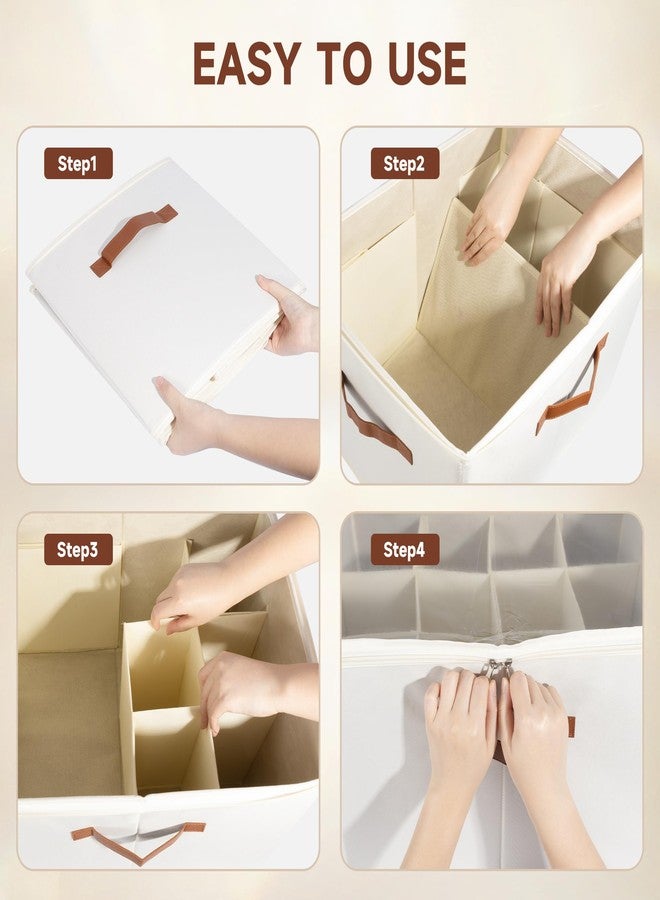 EASY TO USE

Step1

Step2

Step3

Step4