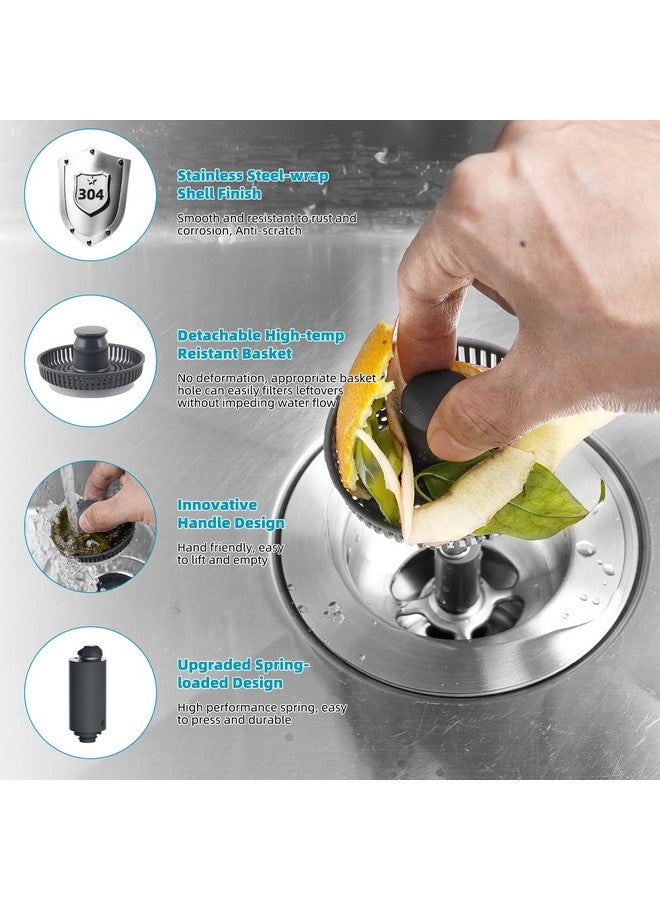 304

Stainless Steel-wrap Shell Finish

Smooth and resistant to rust and corrosion, Anti-scratch

Detachable High-temp Reistant Basket

No deformation, appropriate basket hole can easily filters leftovers without impeding water flow

Innovative Handle Design

Hand friendly, easy to lift and empty

Upgraded Spring-loaded Design

High performance spring, easy to press and durable