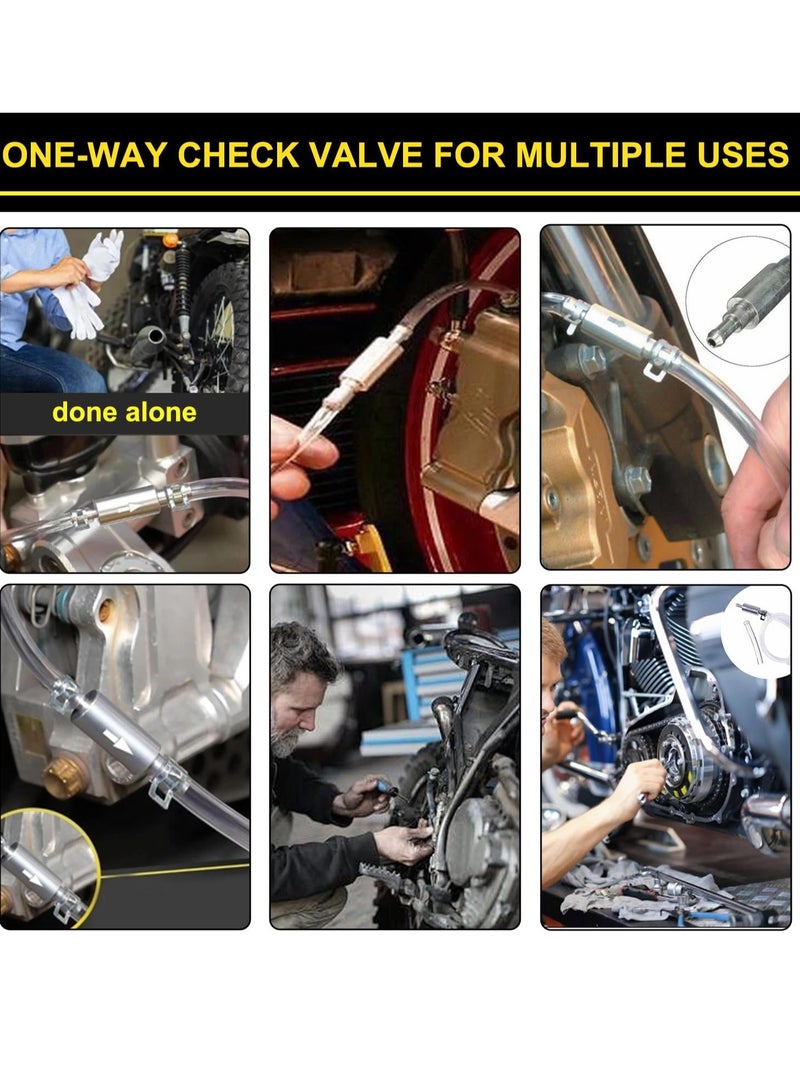 ONE-WAY CHECK VALVE FOR MULTIPLE USES

done alone