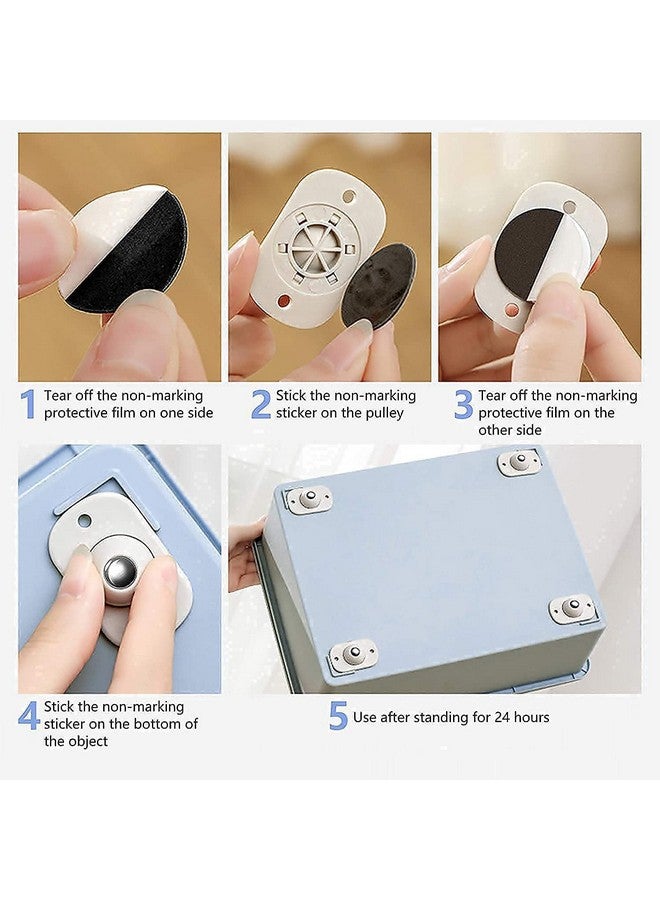 1 Tear off the non-marking protective film on one side

2 Stick the non-marking sticker on the pulley

3 Tear off the non-marking protective film on the other side

4 Stick the non-marking sticker on the bottom of the object

5 Use after standing for 24 hours