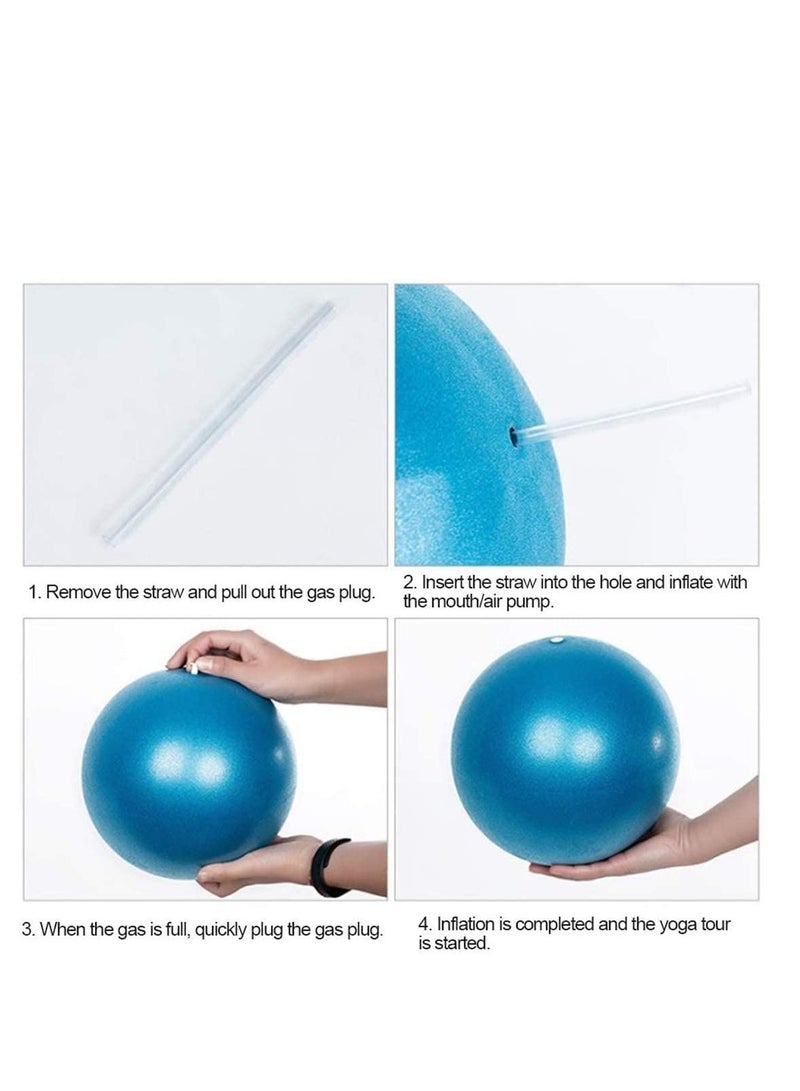 1. Remove the straw and pull out the gas plug.

2. Insert the straw into the hole and inflate with the mouth/air pump.

3. When the gas is full, quickly plug the gas plug.

4. Inflation is completed and the yoga tour is started.