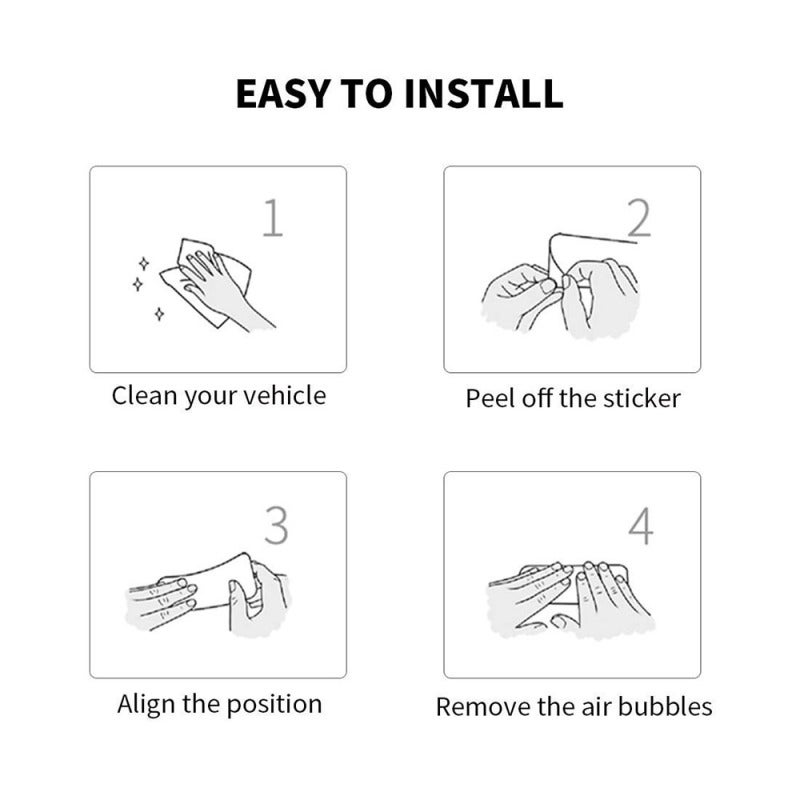 EASY TO INSTALL

1

Clean your vehicle

2

Peel off the sticker

3

Align the position

4

Remove the air bubbles