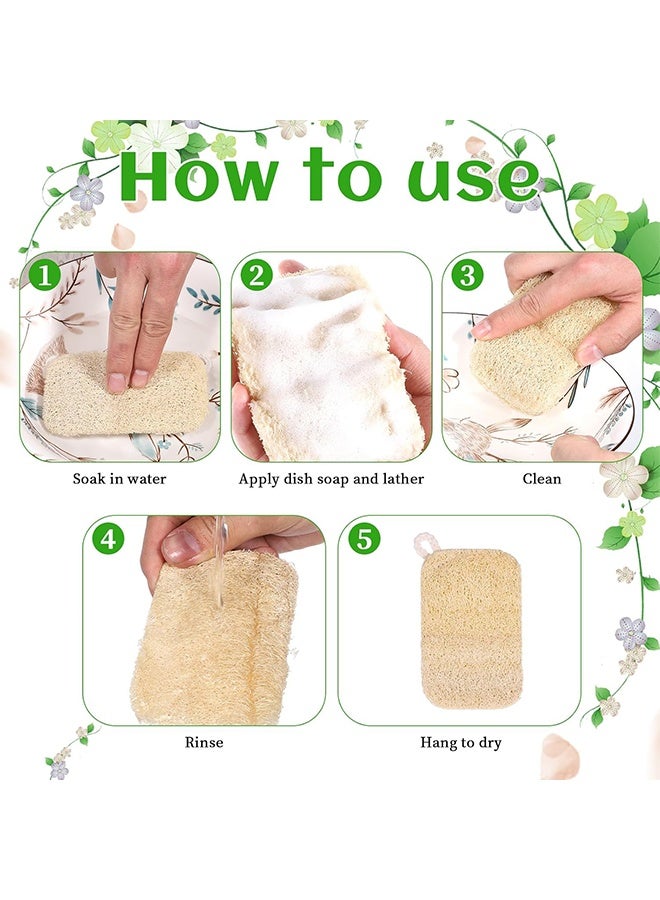 How to use

1

Soak in water

2

Apply dish soap and lather

3

Clean

4

Rinse

5

Hang to dry