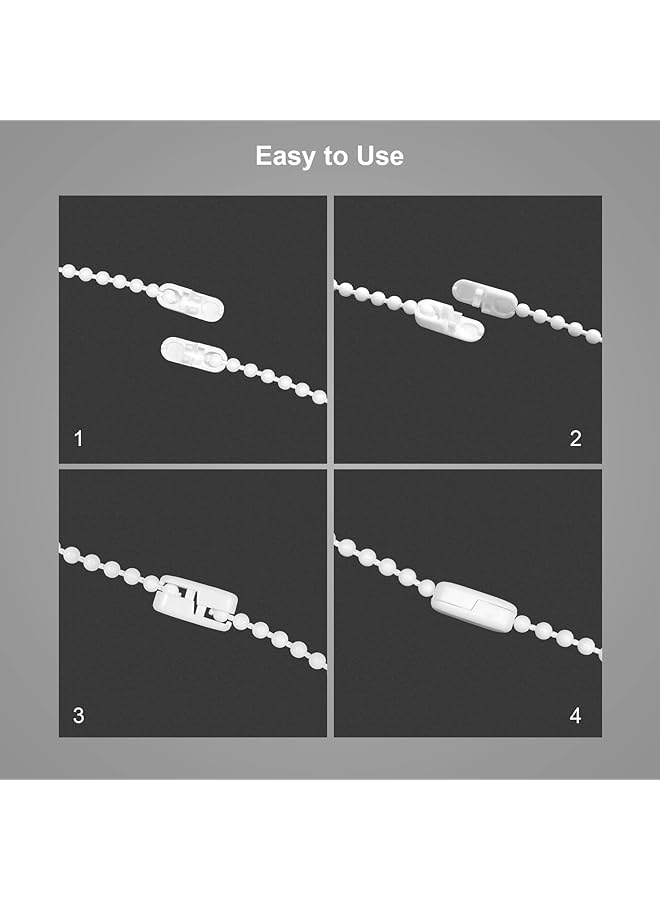 Easy to Use

1

2

3

4