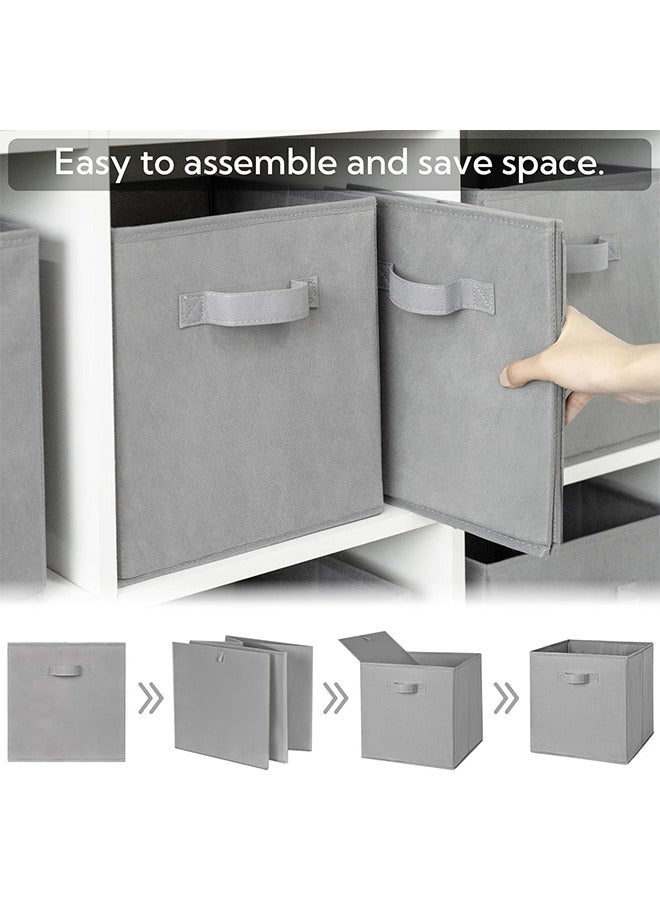 Easy to assemble and save space.