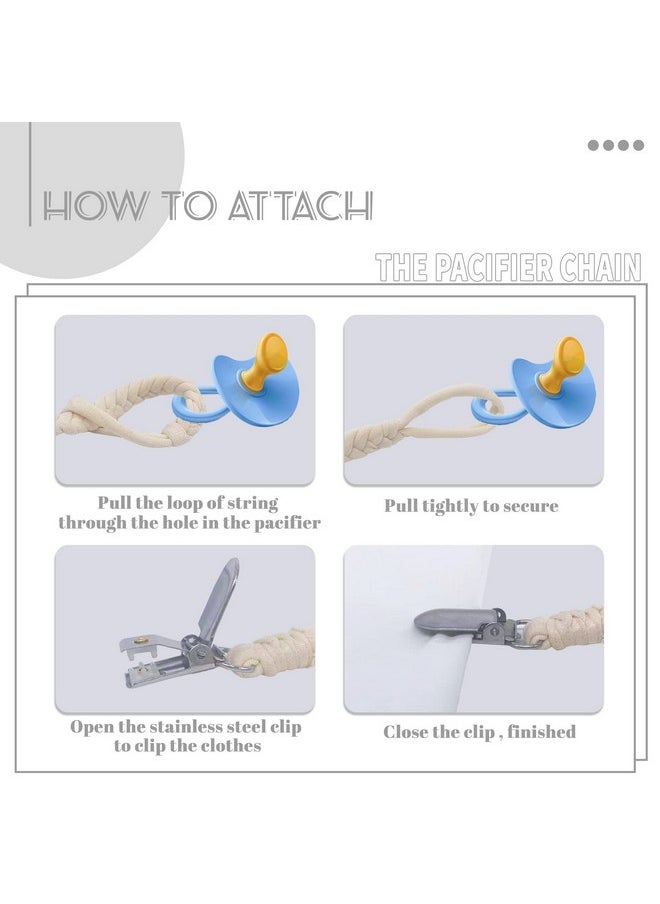 HOW TO ATTACH

THE PACIFIER CHAIN

Pull the loop of string through the hole in the pacifier

Pull tightly to secure

Open the stainless steel clip to clip the clothes

Close the clip , finished