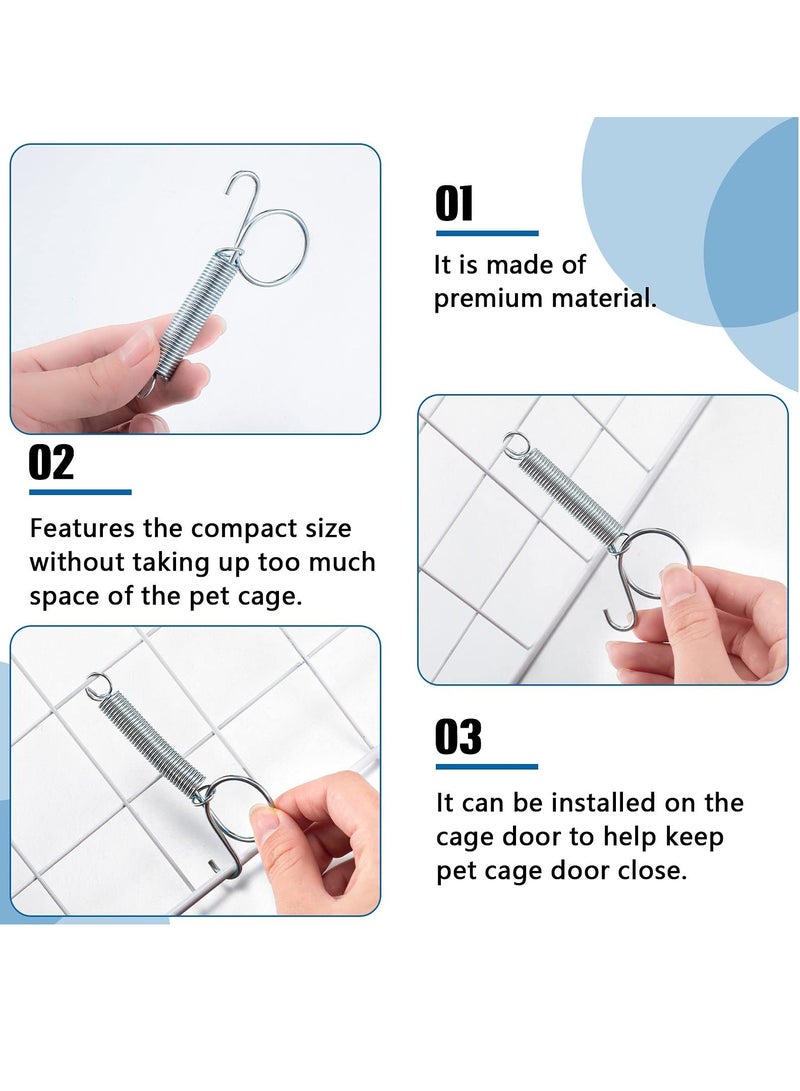 01

It is made of premium material.

02

Features the compact size without taking up too much space of the pet cage.

03

It can be installed on the cage door to help keep pet cage door close.