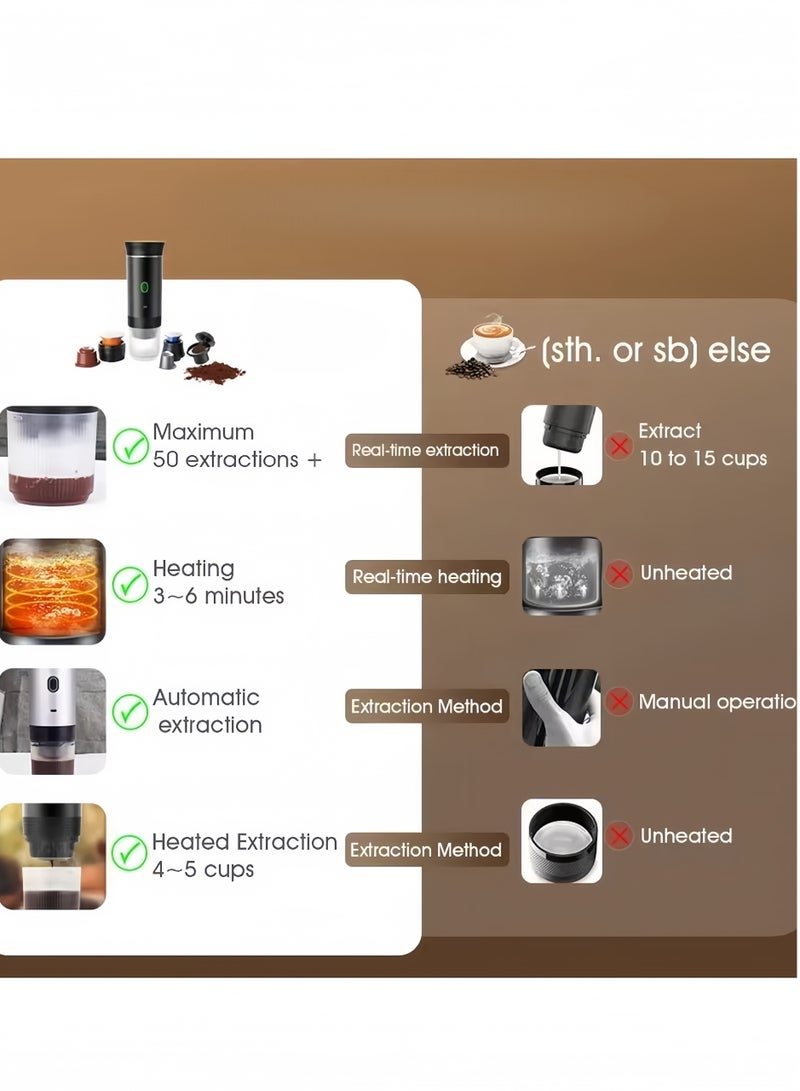 (sth. or sb) else

Maximum 50 extractions +

Real-time extraction

Extract 10 to 15 cups

Heating 3~6 minutes

Real-time heating

Unheated

Automatic extraction

Extraction Method

Manual operatio

Heated Extraction 4~5 cups

Extraction Method

Unheated