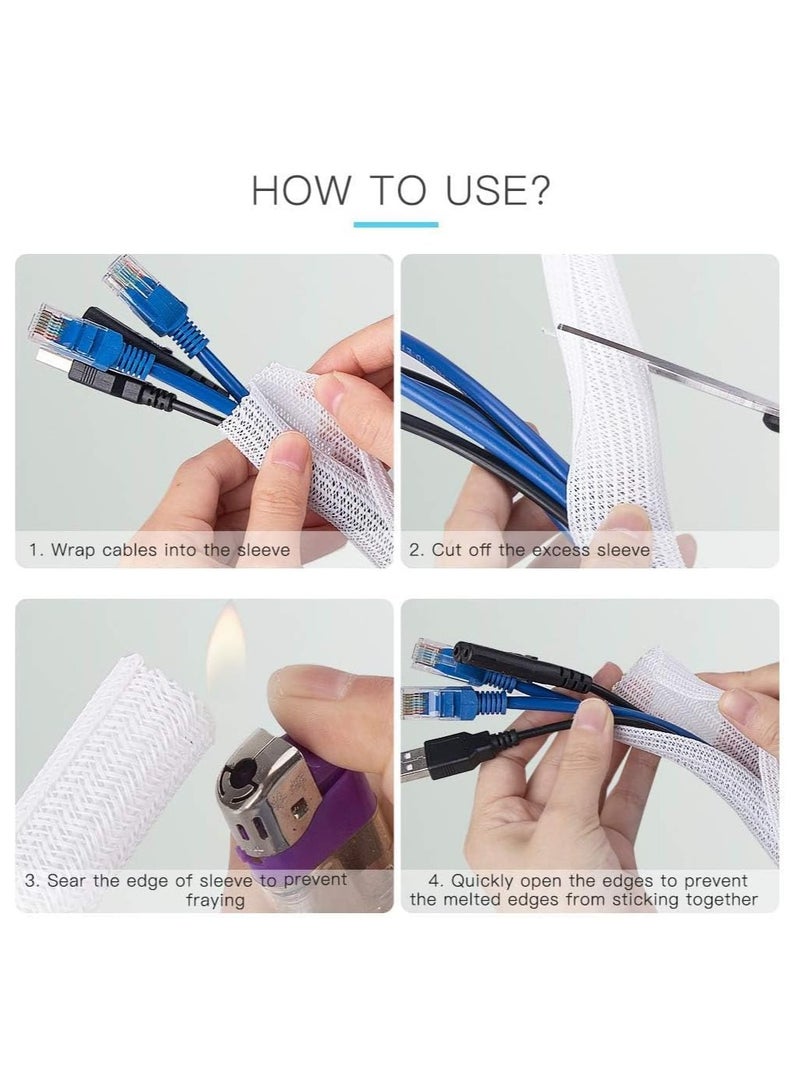 HOW TO USE?

1. Wrap cables into the sleeve

2. Cut off the excess sleeve

3. Sear the edge of sleeve to prevent fraying

4. Quickly open the edges to prevent the melted edges from sticking together