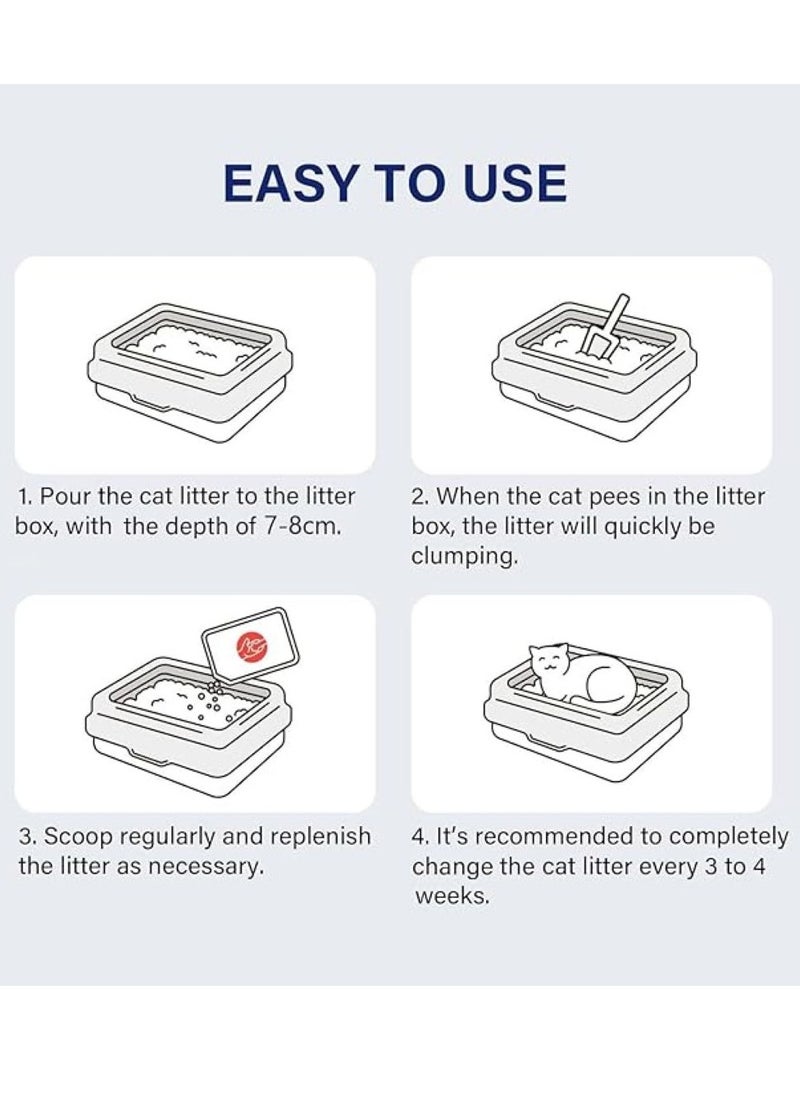 EASY TO USE

1. Pour the cat litter to the litter box, with the depth of 7-8cm.

2. When the cat pees in the litter box, the litter will quickly be clumping.

3. Scoop regularly and replenish the litter as necessary.

4. It's recommended to completely change the cat litter every 3 to 4 weeks.