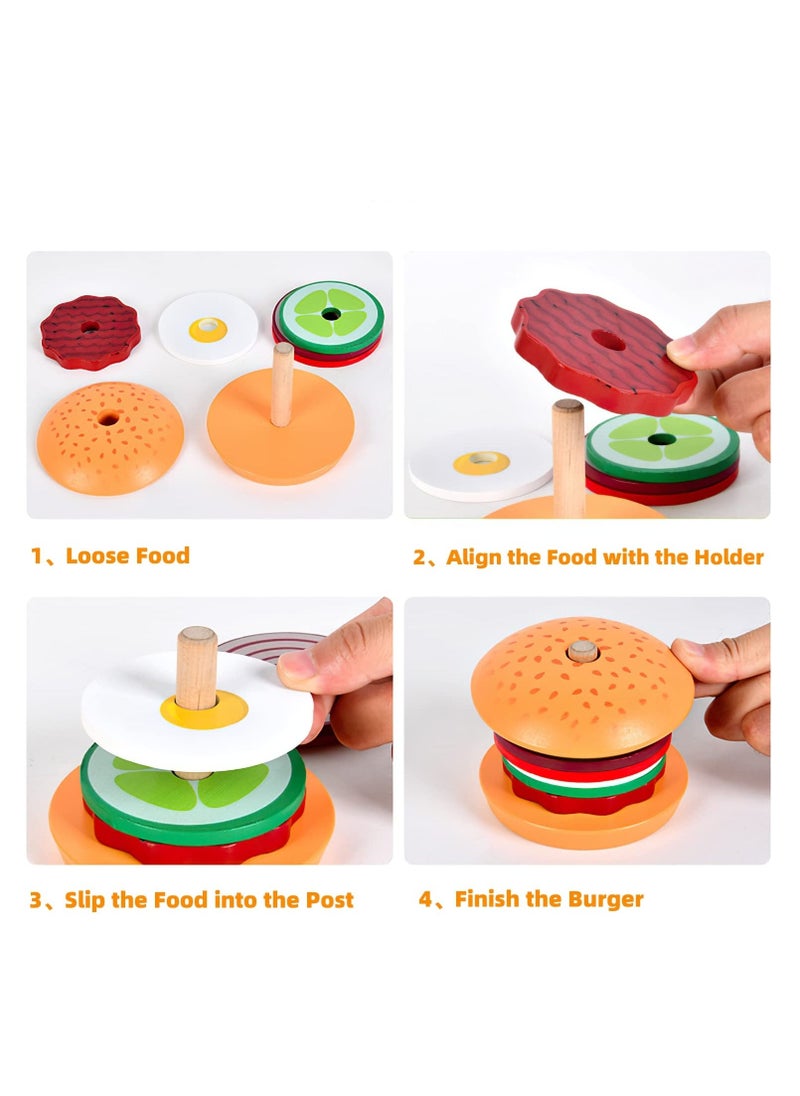 1、Loose Food

2、Align the Food with the Holder

3、Slip the Food into the Post

4、Finish the Burger