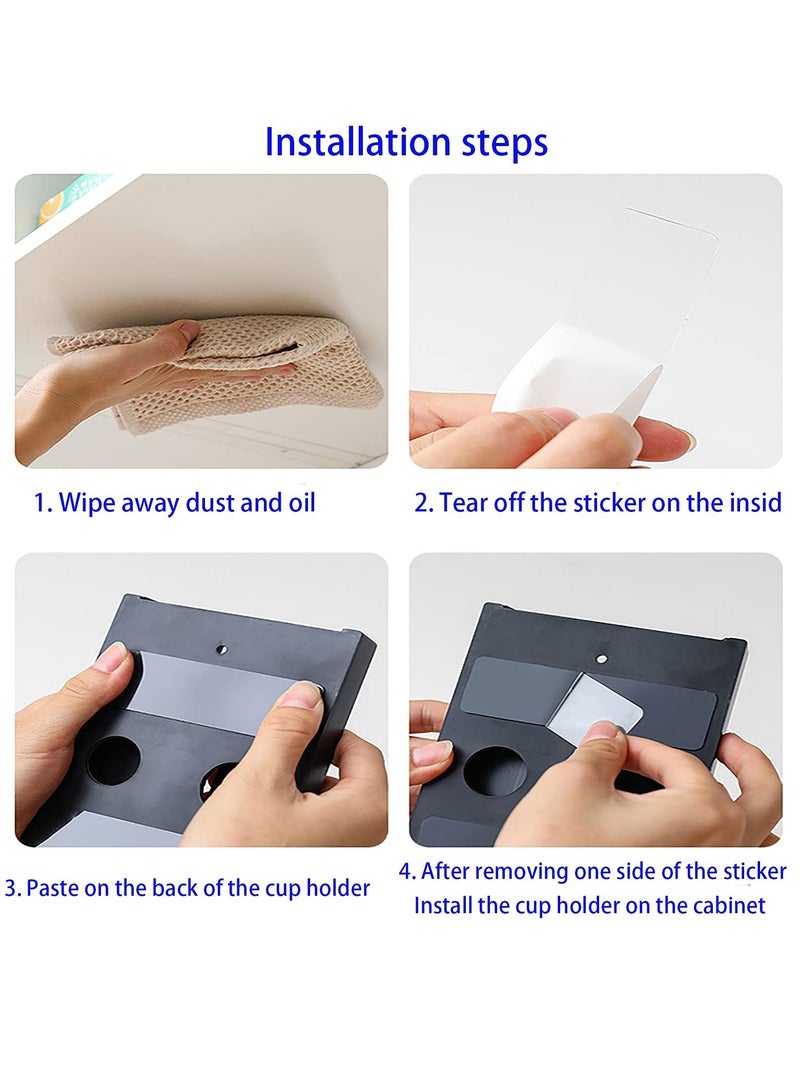 Installation steps

1. Wipe away dust and oil

2. Tear off the sticker on the insid

3. Paste on the back of the cup holder

4. After removing one side of the sticker
Install the cup holder on the cabinet