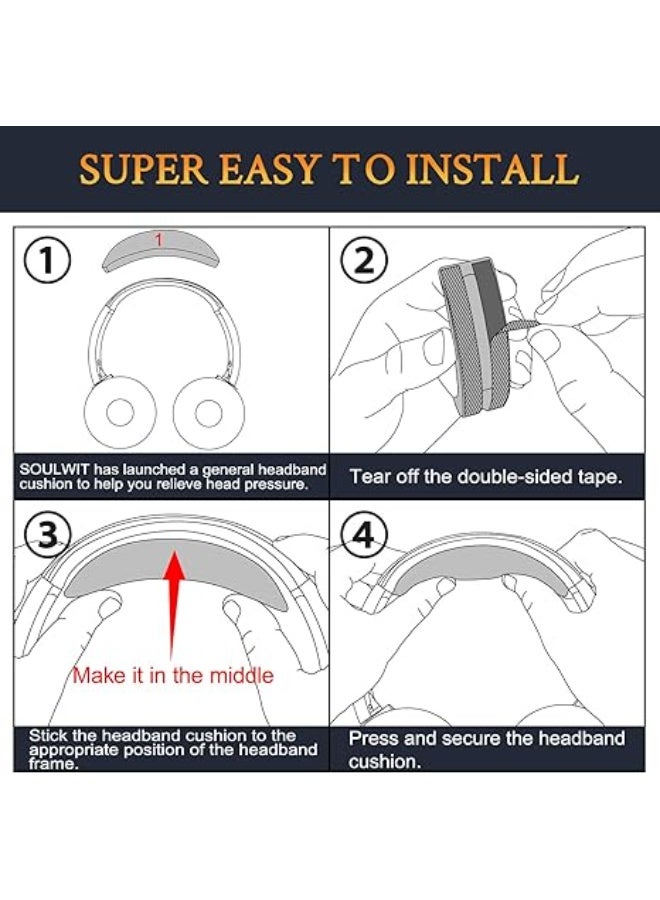 SUPER EASY TO INSTALL

①

1

SOULWIT has launched a general headband cushion to help you relieve head pressure.

②

Tear off the double-sided tape.

③

Make it in the middle

Stick the headband cushion to the appropriate position of the headband frame.

④

Press and secure the headband cushion.