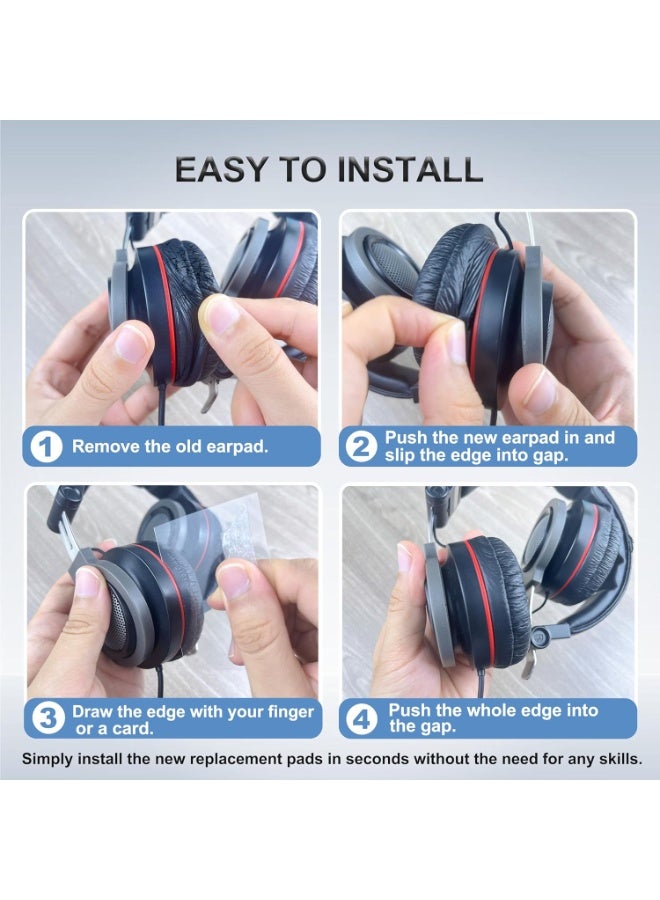 EASY TO INSTALL

1 Remove the old earpad.

2 Push the new earpad in and slip the edge into gap.

3 Draw the edge with your finger or a card.

4 Push the whole edge into the gap.

Simply install the new replacement pads in seconds without the need for any skills.