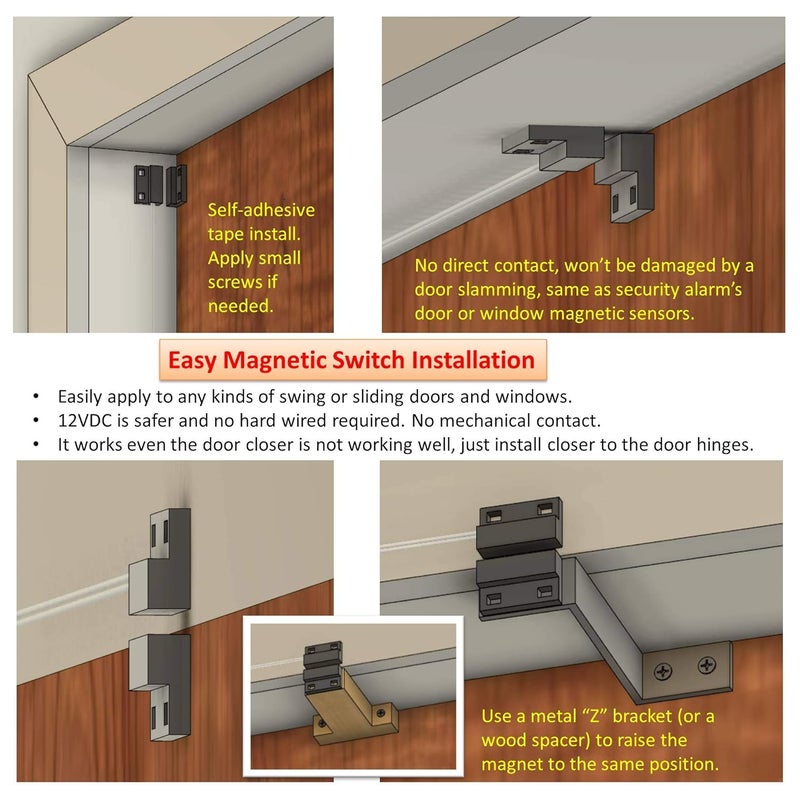 Self-adhesive tape install. Apply small screws if needed.

No direct contact, won't be damaged by a door slamming, same as security alarm's door or window magnetic sensors.

Easy Magnetic Switch Installation

• Easily apply to any kinds of swing or sliding doors and windows.
• 12VDC is safer and no hard wired required. No mechanical contact.
• It works even the door closer is not working well, just install closer to the door hinges.

Use a metal "Z" bracket (or a wood spacer) to raise the magnet to the same position.