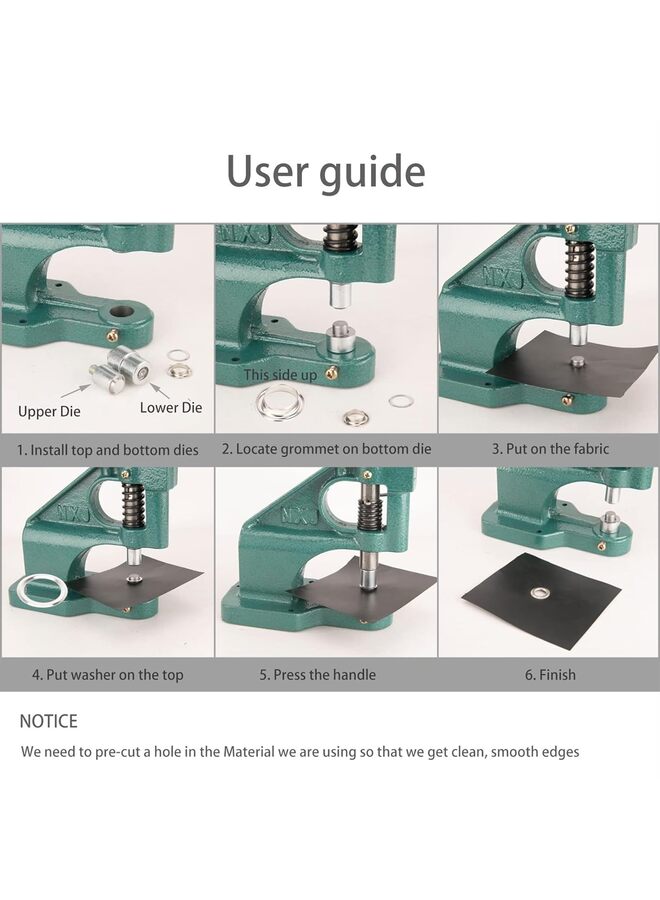 User guide

Upper Die

Lower Die

1. Install top and bottom dies

NXJ

This side up

2. Locate grommet on bottom die

NXJ

3. Put on the fabric

NXJ

4. Put washer on the top

NXJ

5. Press the handle

6. Finish

NOTICE

We need to pre-cut a hole in the Material we are using so that we get clean, smooth edges