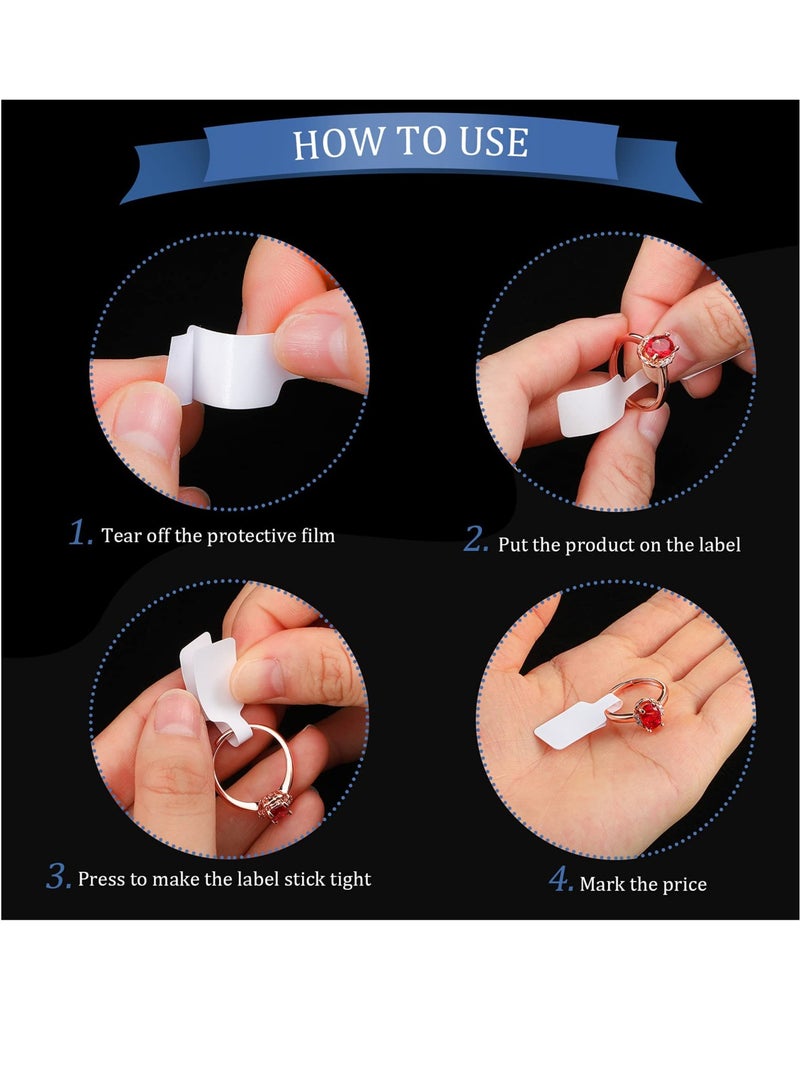 HOW TO USE

1. Tear off the protective film

2. Put the product on the label

3. Press to make the label stick tight

4. Mark the price