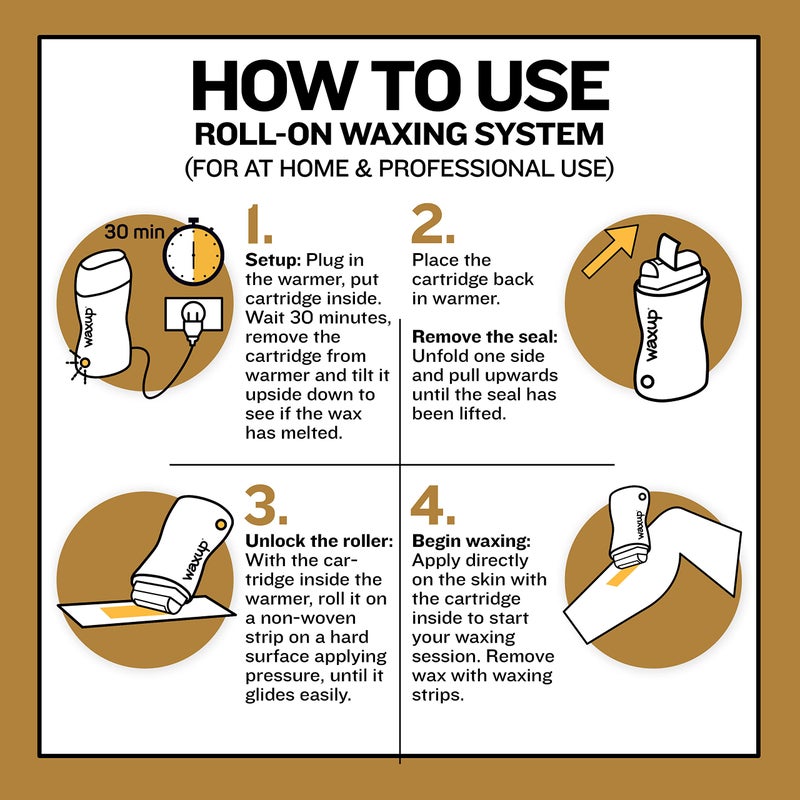 HOW TO USE
ROLL-ON WAXING SYSTEM
(FOR AT HOME & PROFESSIONAL USE)

30 min

waxup

1.
Setup: Plug in the warmer, put cartridge inside. Wait 30 minutes, remove the cartridge from warmer and tilt it upside down to see if the wax has melted.

2.
Place the cartridge back in warmer.

Remove the seal: Unfold one side and pull upwards until the seal has been lifted.

waxup

waxup

3.
Unlock the roller: With the cartridge inside the warmer, roll it on a non-woven strip on a hard surface applying pressure, until it glides easily.

4.
Begin waxing: Apply directly on the skin with the cartridge inside to start your waxing session. Remove wax with waxing strips.

waxup