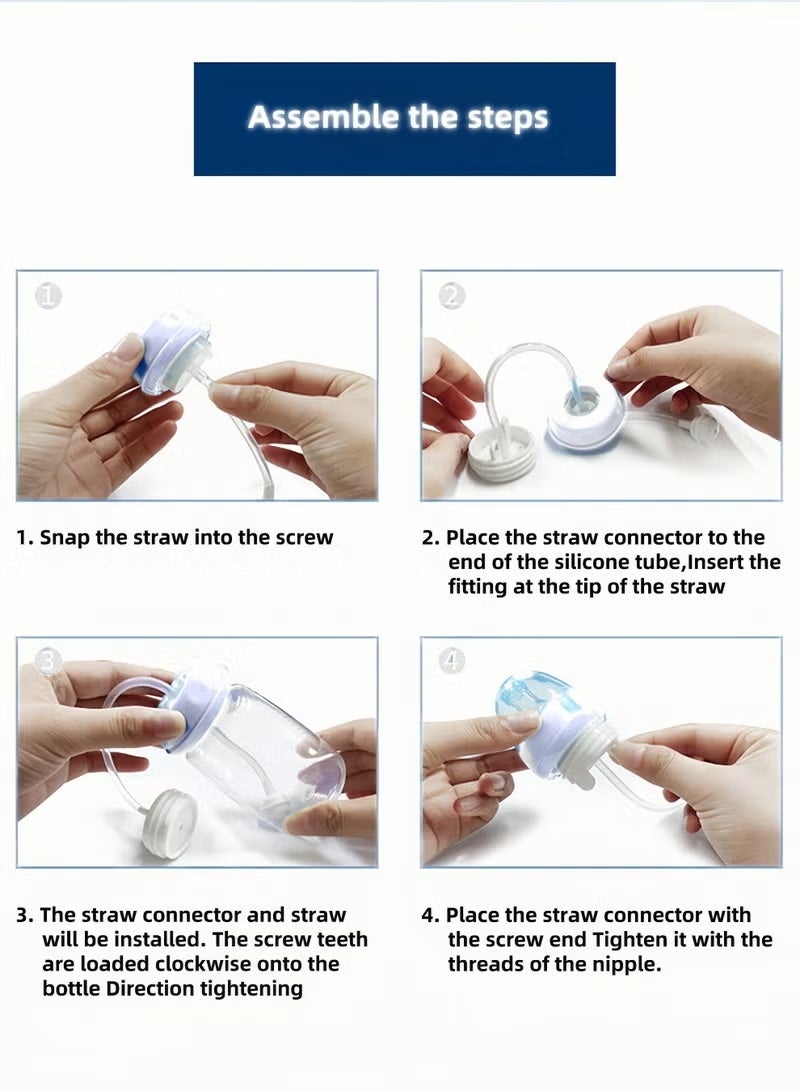 Assemble the steps

①

1. Snap the straw into the screw

②

2. Place the straw connector to the end of the silicone tube,Insert the fitting at the tip of the straw

③

3. The straw connector and straw will be installed. The screw teeth are loaded clockwise onto the bottle Direction tightening

④

4. Place the straw connector with the screw end Tighten it with the threads of the nipple.