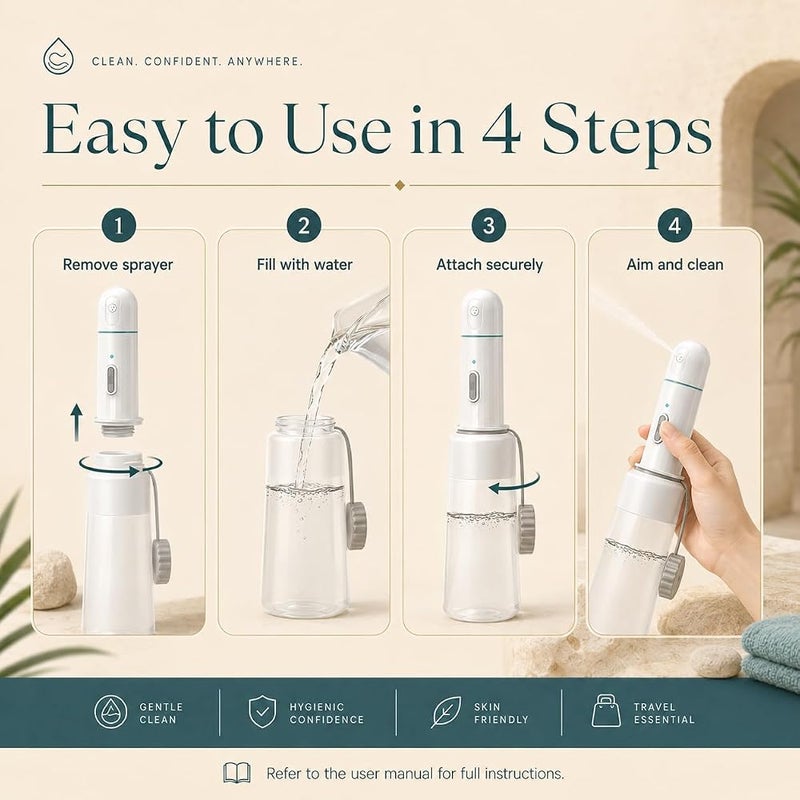 CLEAN. CONFIDENT. ANYWHERE.

Easy to Use in 4 Steps

1
Remove sprayer

2
Fill with water

3
Attach securely

4
Aim and clean

GENTLE CLEAN

HYGIENIC CONFIDENCE

SKIN FRIENDLY

TRAVEL ESSENTIAL

Refer to the user manual for full instructions.