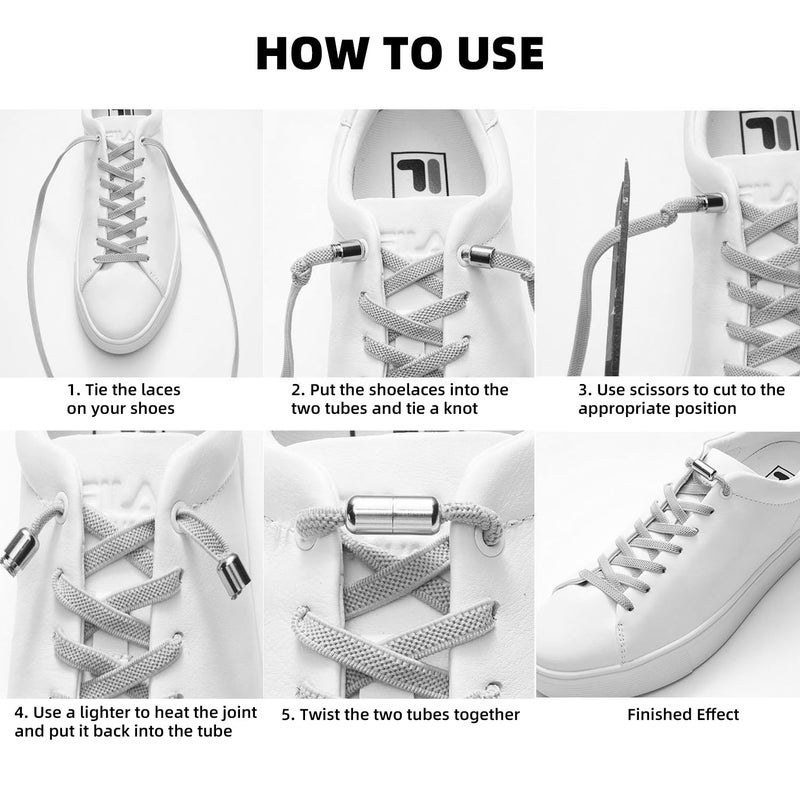 HOW TO USE

1. Tie the laces on your shoes

2. Put the shoelaces into the two tubes and tie a knot

3. Use scissors to cut to the appropriate position

4. Use a lighter to heat the joint and put it back into the tube

5. Twist the two tubes together

Finished Effect