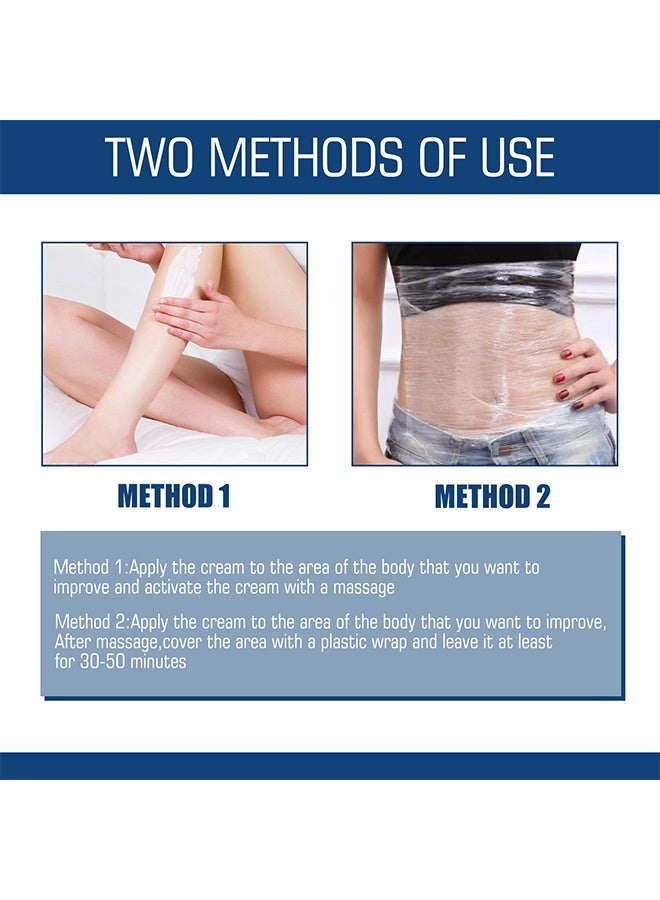 TWO METHODS OF USE

METHOD 1

METHOD 2

Method 1:Apply the cream to the area of the body that you want to improve and activate the cream with a massage

Method 2:Apply the cream to the area of the body that you want to improve, After massage,cover the area with a plastic wrap and leave it at least for 30-50 minutes