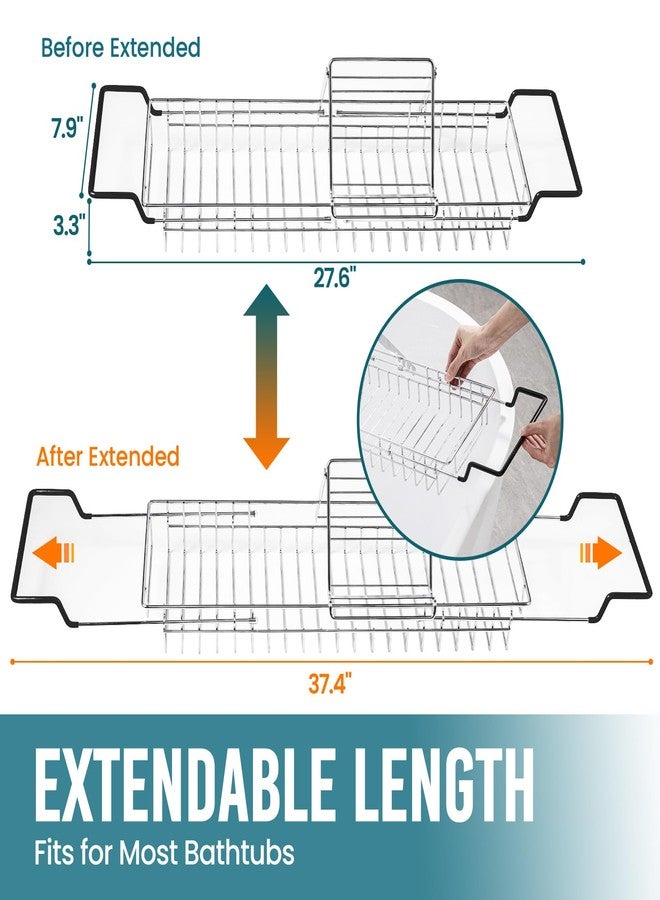 Before Extended

7.9"

3.3"

27.6"

After Extended

37.4"

EXTENDABLE LENGTH

Fits for Most Bathtubs