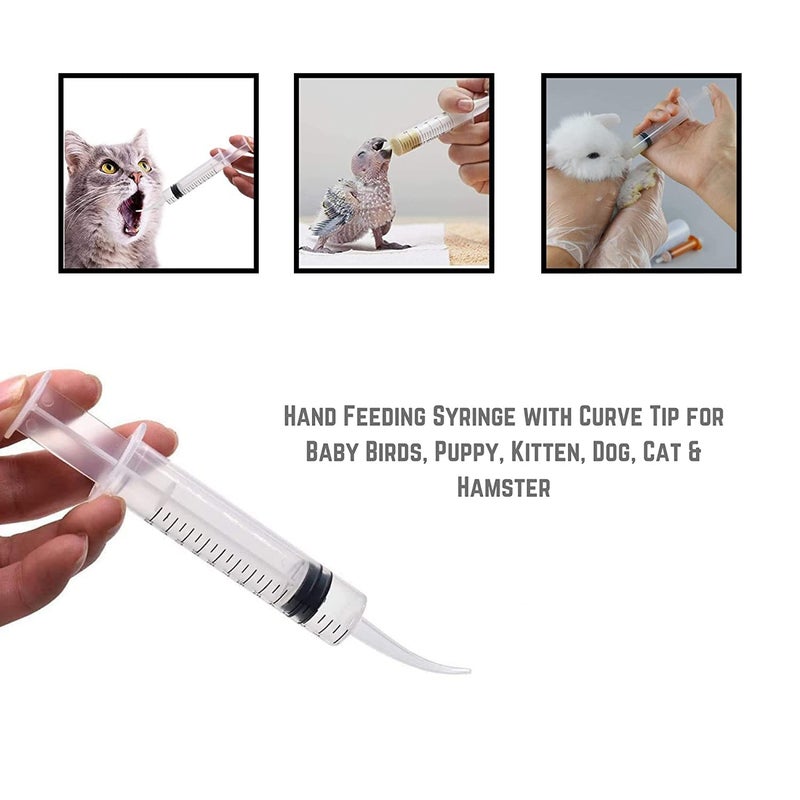 Hand Feeding Syringe with Curve Tip for Baby Birds, Puppy, Kitten, Dog, Cat & Hamster