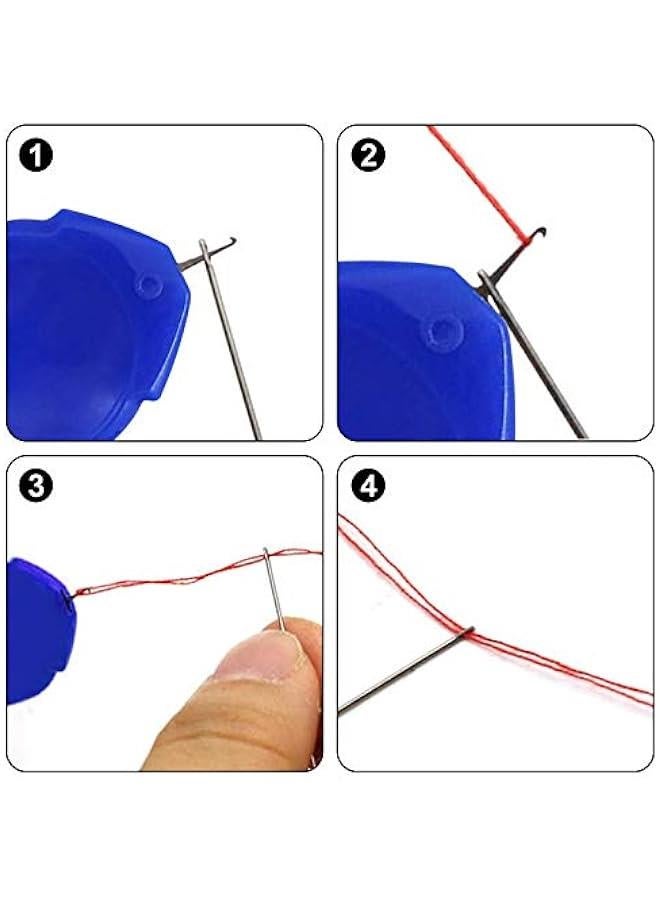 1

2

3

4