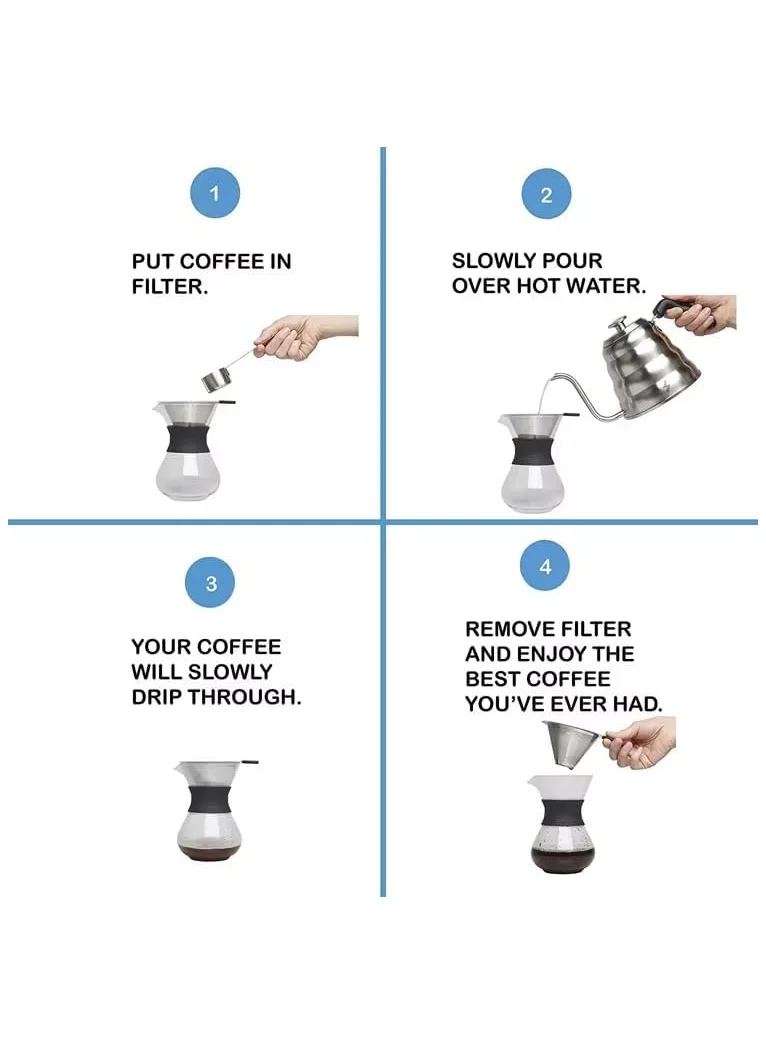 1

PUT COFFEE IN FILTER.

2

SLOWLY POUR OVER HOT WATER.

3

YOUR COFFEE WILL SLOWLY DRIP THROUGH.

4

REMOVE FILTER AND ENJOY THE BEST COFFEE YOU'VE EVER HAD.