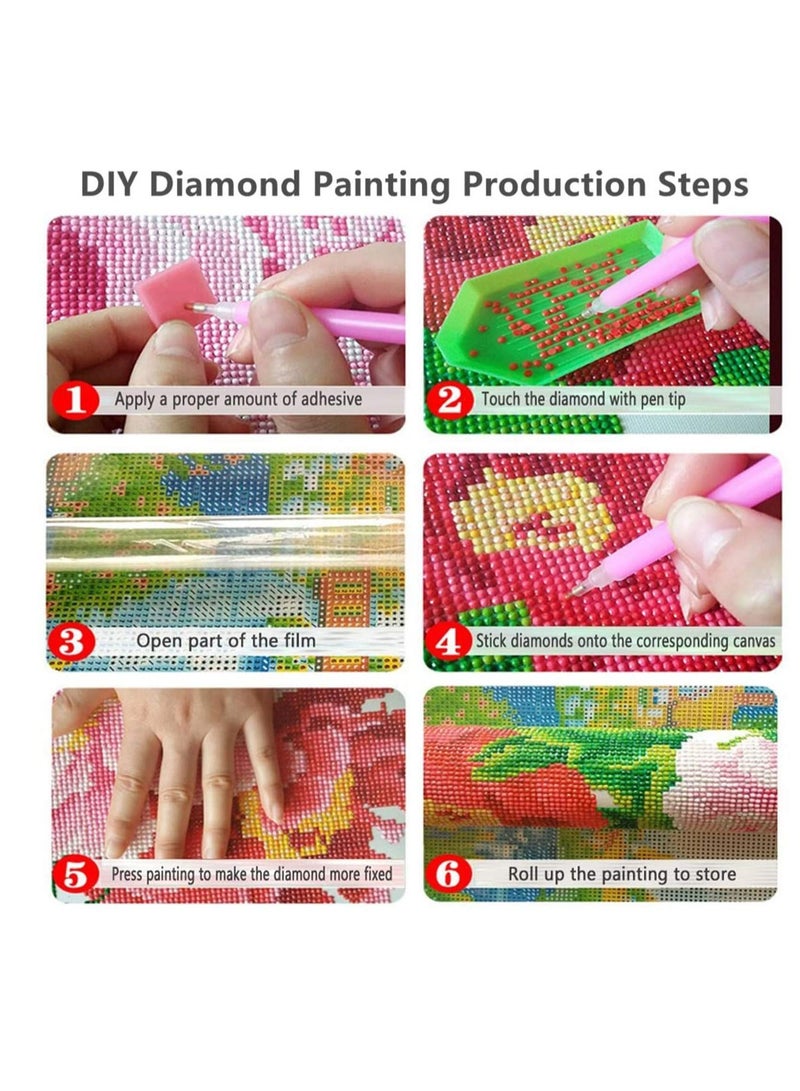 DIY Diamond Painting Production Steps

1 Apply a proper amount of adhesive

2 Touch the diamond with pen tip

3 Open part of the film

4 Stick diamonds onto the corresponding canvas

5 Press painting to make the diamond more fixed

6 Roll up the painting to store