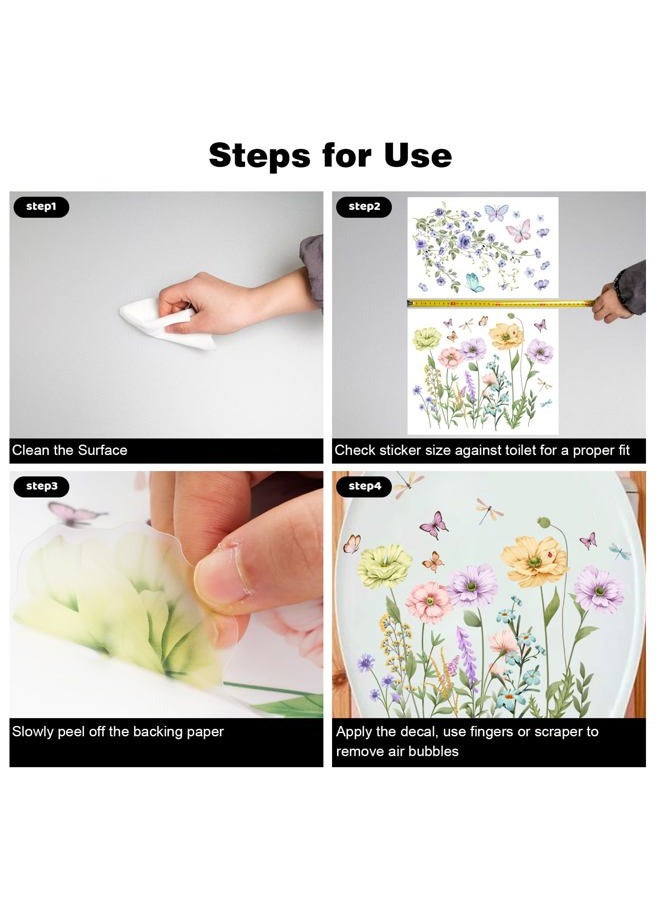 Steps for Use

step1

Clean the Surface

step2

Check sticker size against toilet for a proper fit

step3

Slowly peel off the backing paper

step4

Apply the decal, use fingers or scraper to remove air bubbles