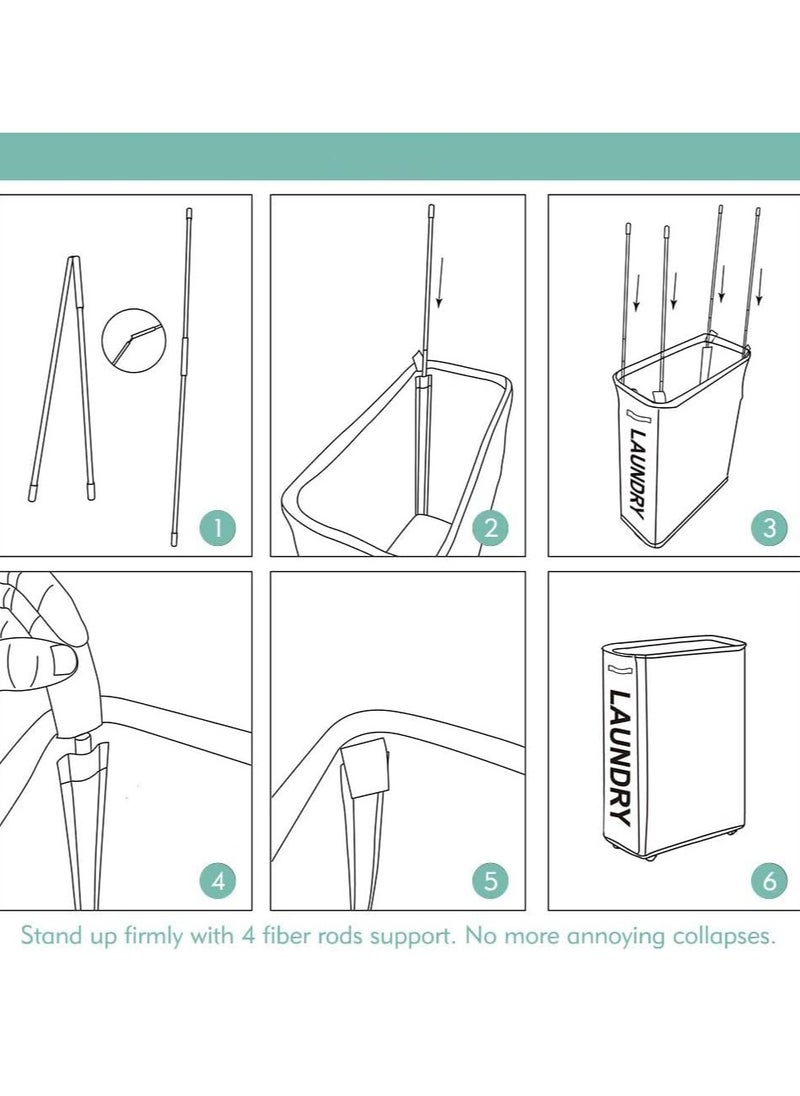 1

2

LAUNDRY

3

4

5

LAUNDRY

6

Stand up firmly with 4 fiber rods support. No more annoying collapses.