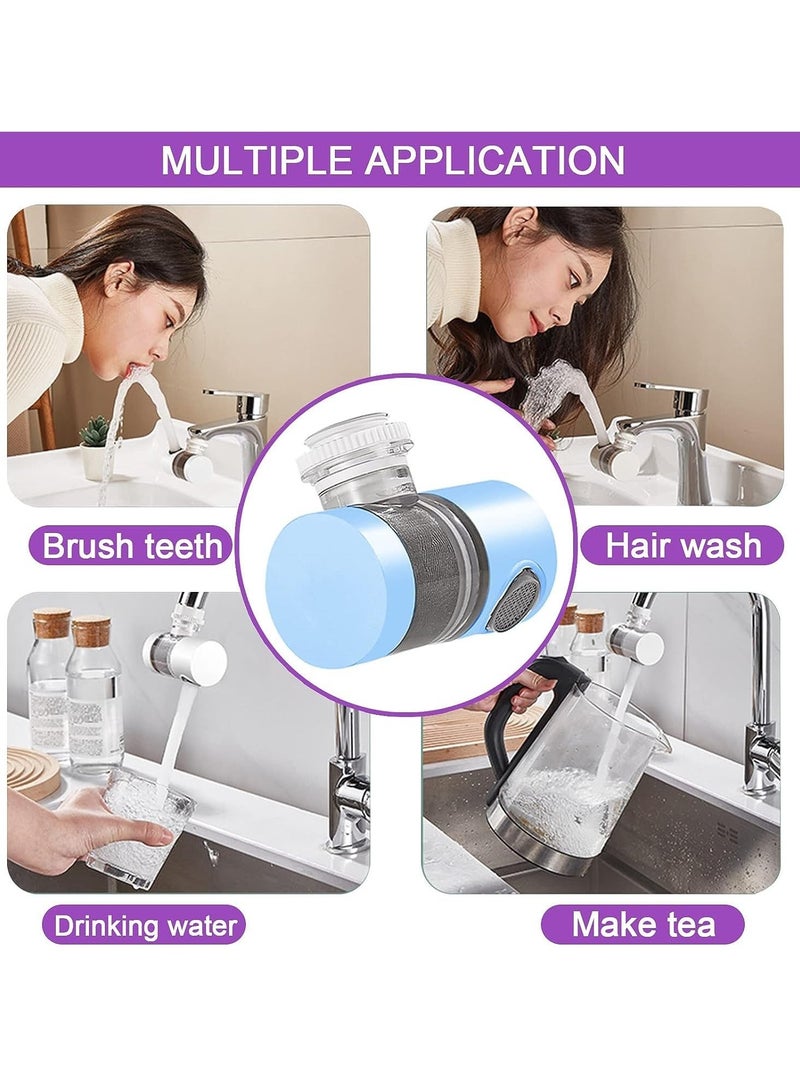 MULTIPLE APPLICATION

Brush teeth

Hair wash

Drinking water

Make tea