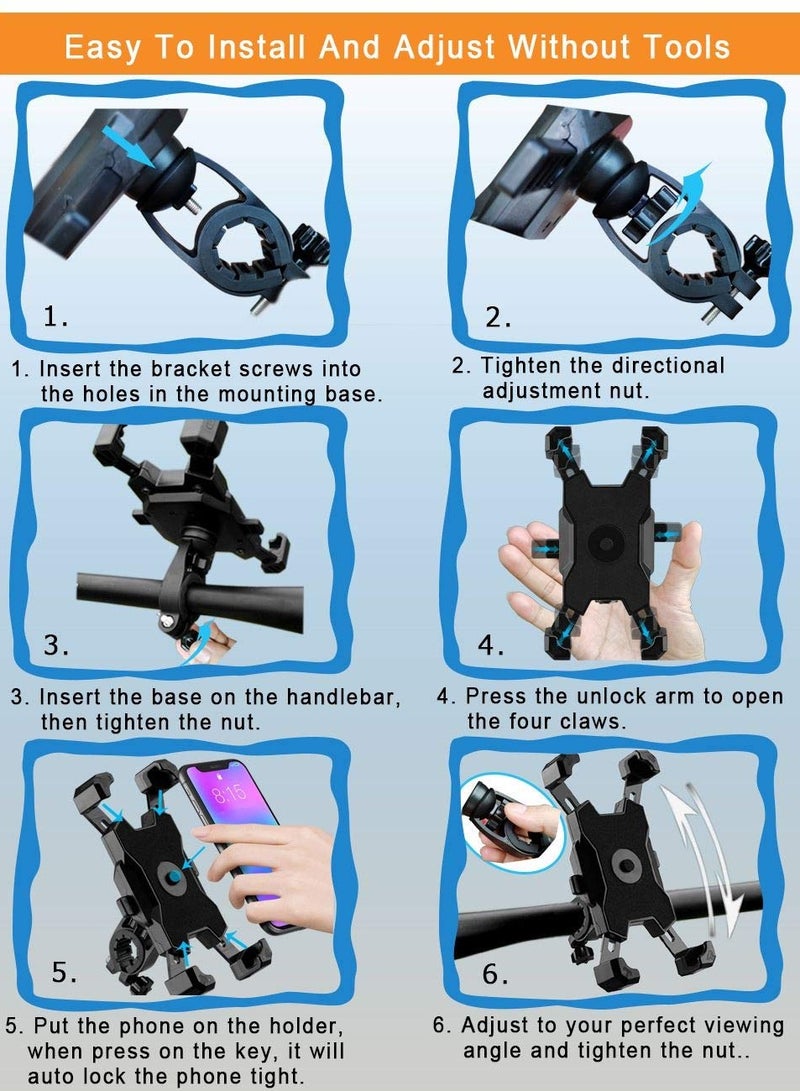 Easy To Install And Adjust Without Tools

1.

1. Insert the bracket screws into the holes in the mounting base.

2.

2. Tighten the directional adjustment nut.

3.

3. Insert the base on the handlebar, then tighten the nut.

4.

4. Press the unlock arm to open the four claws.

8:15

5.

5. Put the phone on the holder, when press on the key, it will auto lock the phone tight.

6.

6. Adjust to your perfect viewing angle and tighten the nut..