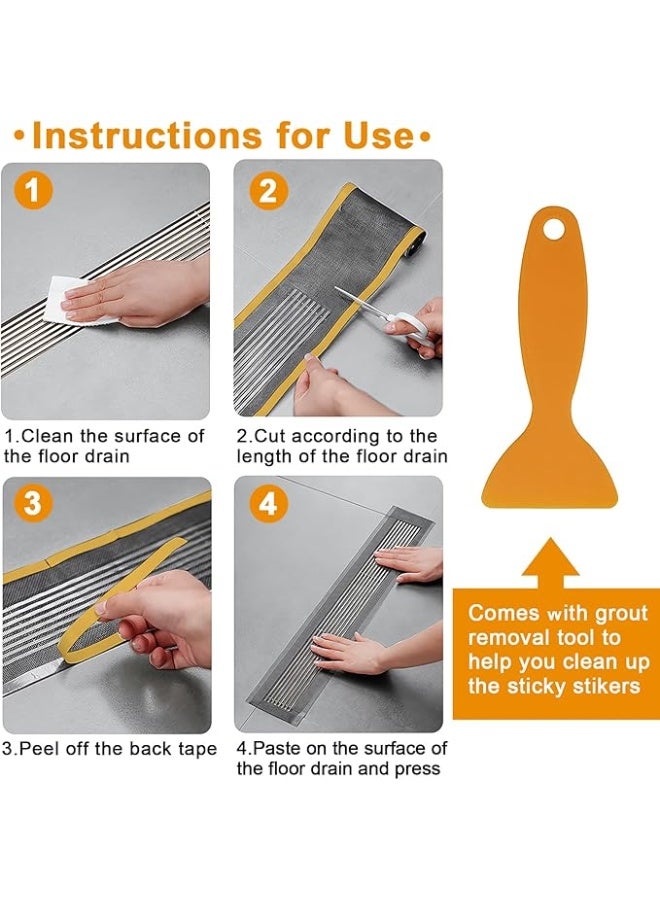 •Instructions for Use•

1

1.Clean the surface of the floor drain

2

2.Cut according to the length of the floor drain

3

3.Peel off the back tape

4

4.Paste on the surface of the floor drain and press

Comes with grout removal tool to help you clean up the sticky stikers