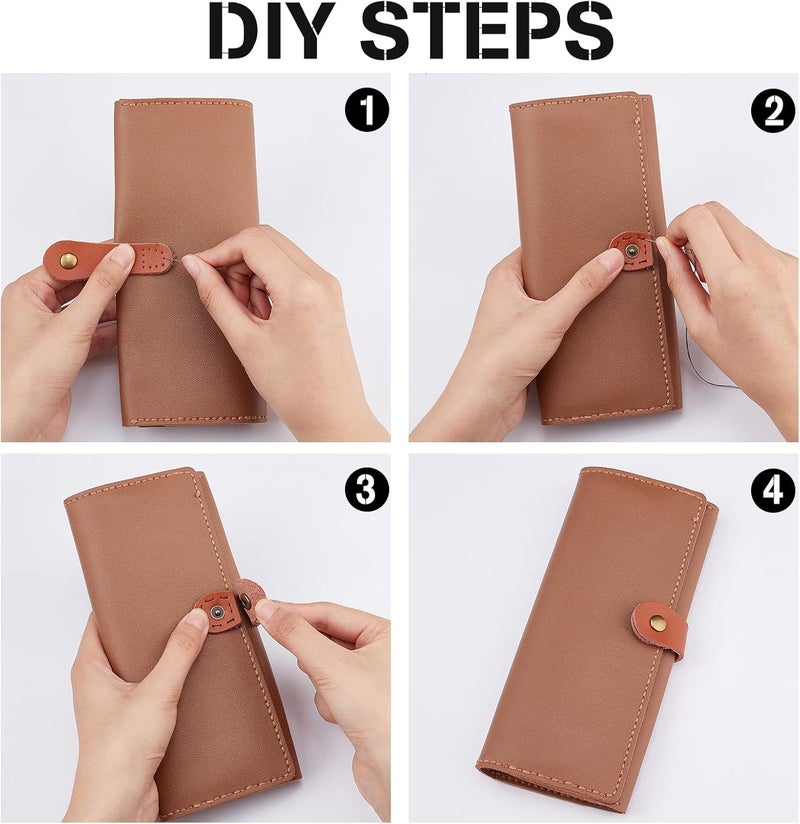 DIY STEPS

1

2

3

4