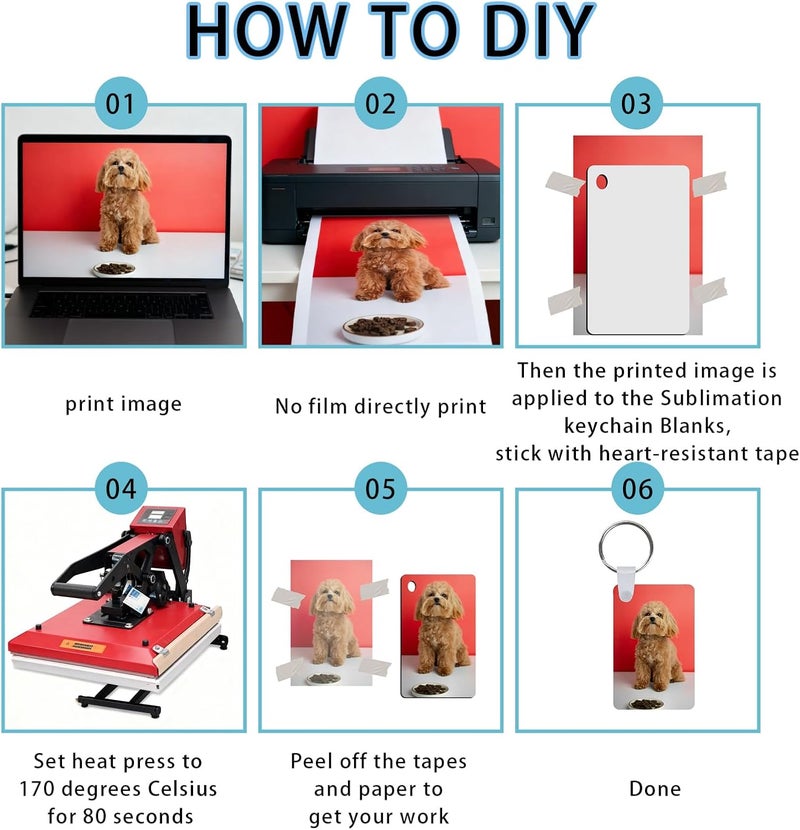 HOW TO DIY

01

print image

02

No film directly print

03

Then the printed image is applied to the Sublimation keychain Blanks, stick with heart-resistant tape

04

Set heat press to 170 degrees Celsius for 80 seconds

05

Peel off the tapes and paper to get your work

06

Done