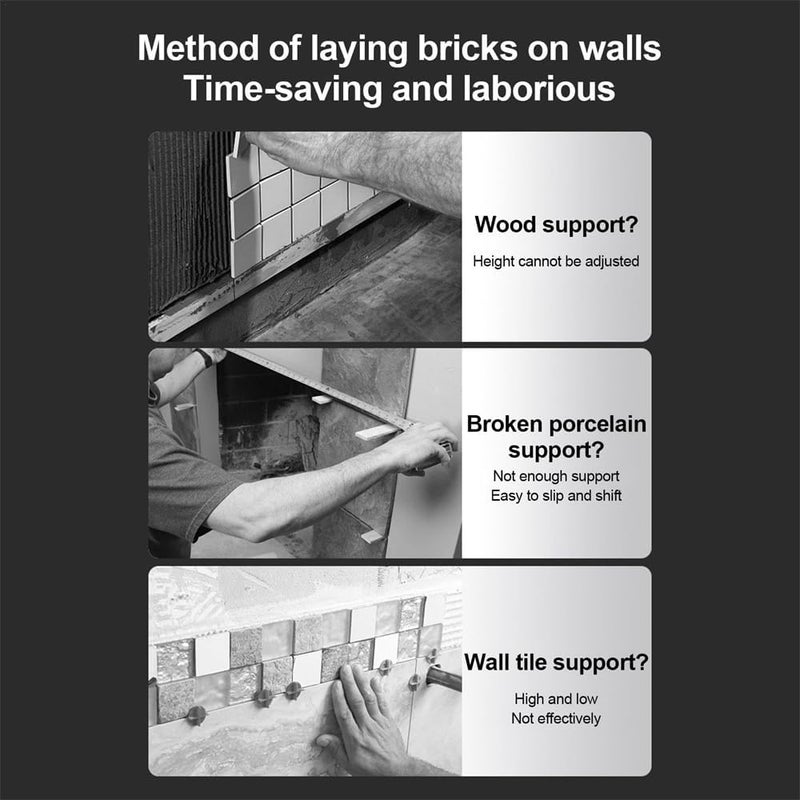 Method of laying bricks on walls
Time-saving and laborious

Wood support?
Height cannot be adjusted

Broken porcelain support?
Not enough support
Easy to slip and shift

Wall tile support?
High and low
Not effectively