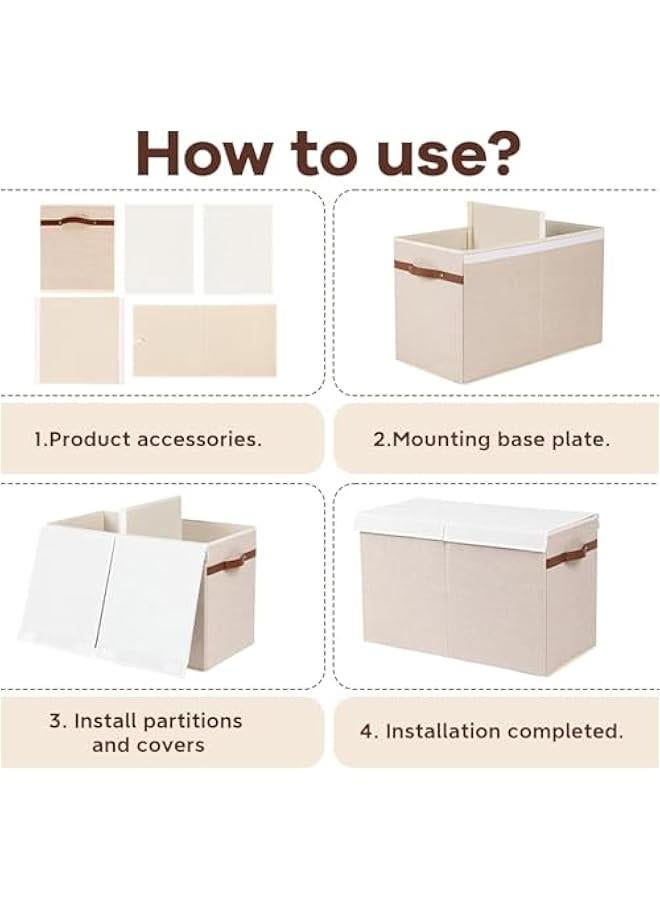 How to use?

1.Product accessories.

2.Mounting base plate.

3. Install partitions and covers

4. Installation completed.