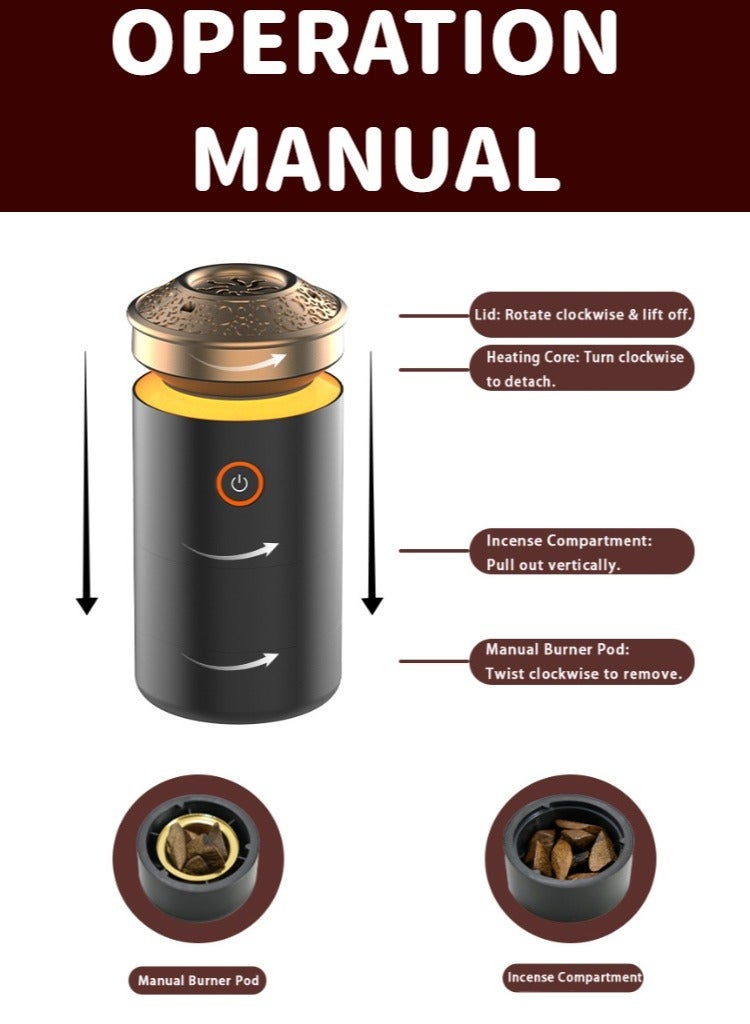 OPERATION MANUAL

Lid: Rotate clockwise & lift off.

Heating Core: Turn clockwise to detach.

Incense Compartment: Pull out vertically.

Manual Burner Pod: Twist clockwise to remove.

Manual Burner Pod

Incense Compartment