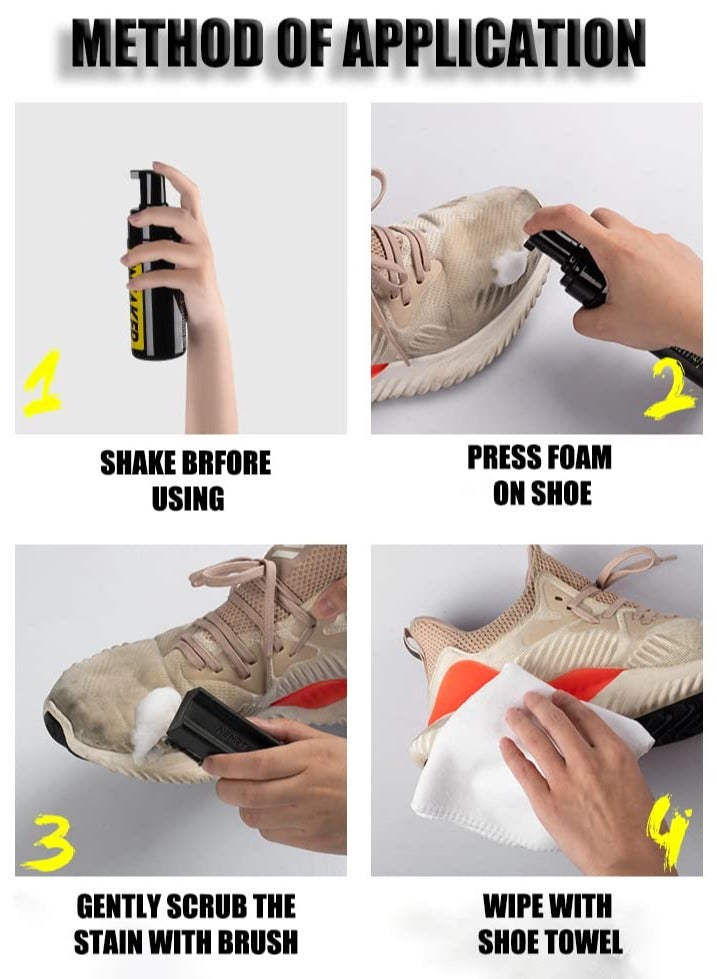 METHOD OF APPLICATION

1

SHAKE BRFORE USING

2

PRESS FOAM ON SHOE

3

GENTLY SCRUB THE STAIN WITH BRUSH

4

WIPE WITH SHOE TOWEL