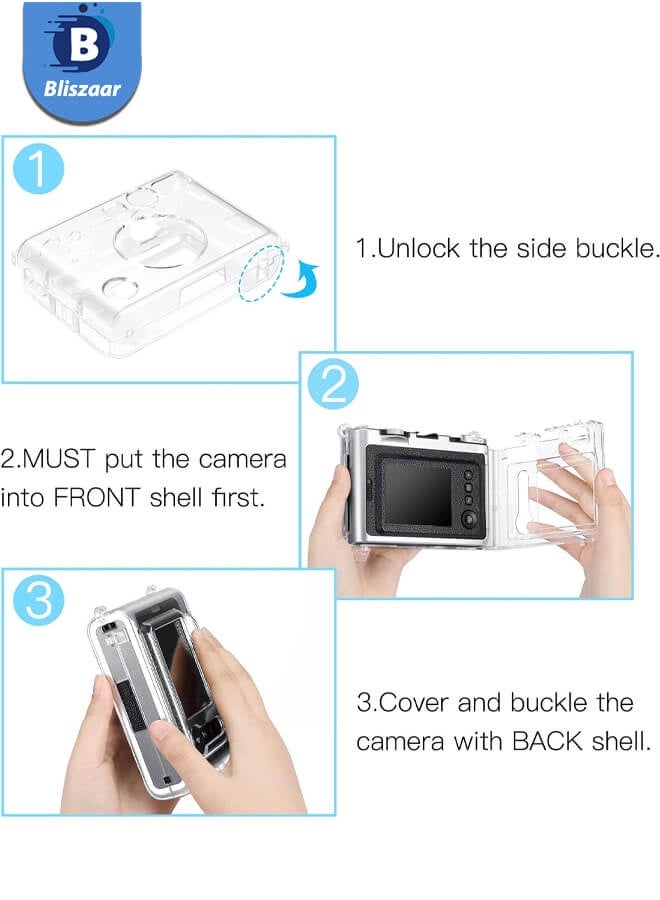 B
Bliszaar

1

1.Unlock the side buckle.

2

2.MUST put the camera into FRONT shell first.

3

3.Cover and buckle the camera with BACK shell.