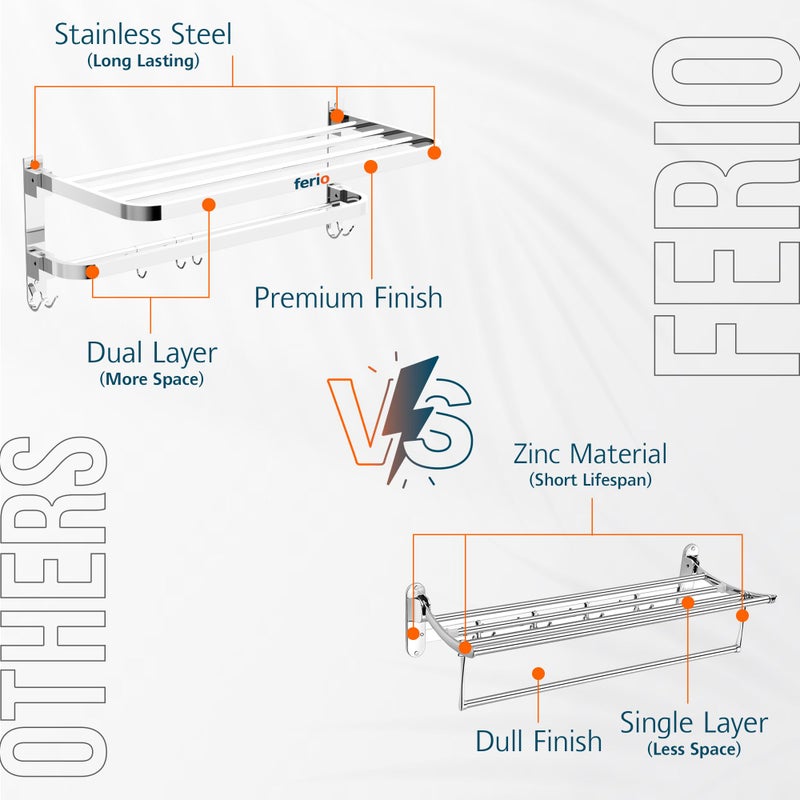 Stainless Steel
(Long Lasting)

ferio

Premium Finish

Dual Layer
(More Space)

FERIO

VS

OTHERS

Zinc Material
(Short Lifespan)

Dull Finish

Single Layer
(Less Space)