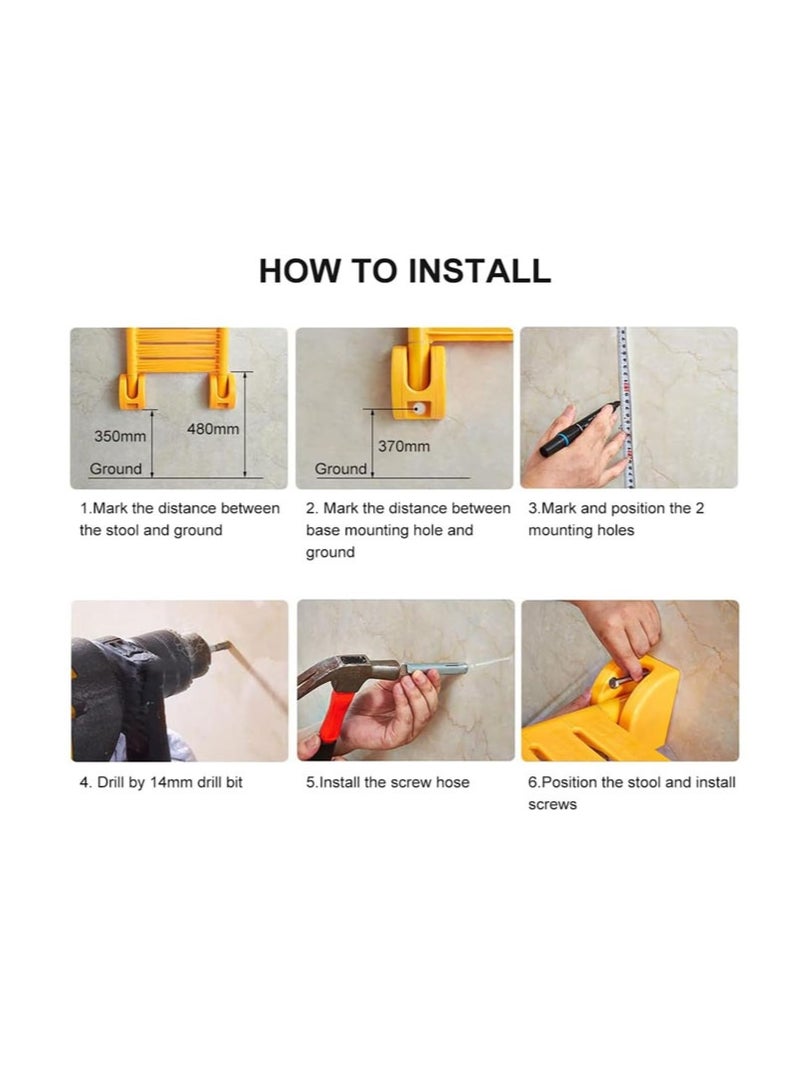 HOW TO INSTALL

350mm
480mm
Ground

1.Mark the distance between the stool and ground

370mm
Ground

2. Mark the distance between base mounting hole and ground

3.Mark and position the 2 mounting holes

4. Drill by 14mm drill bit

5.Install the screw hose

6.Position the stool and install screws