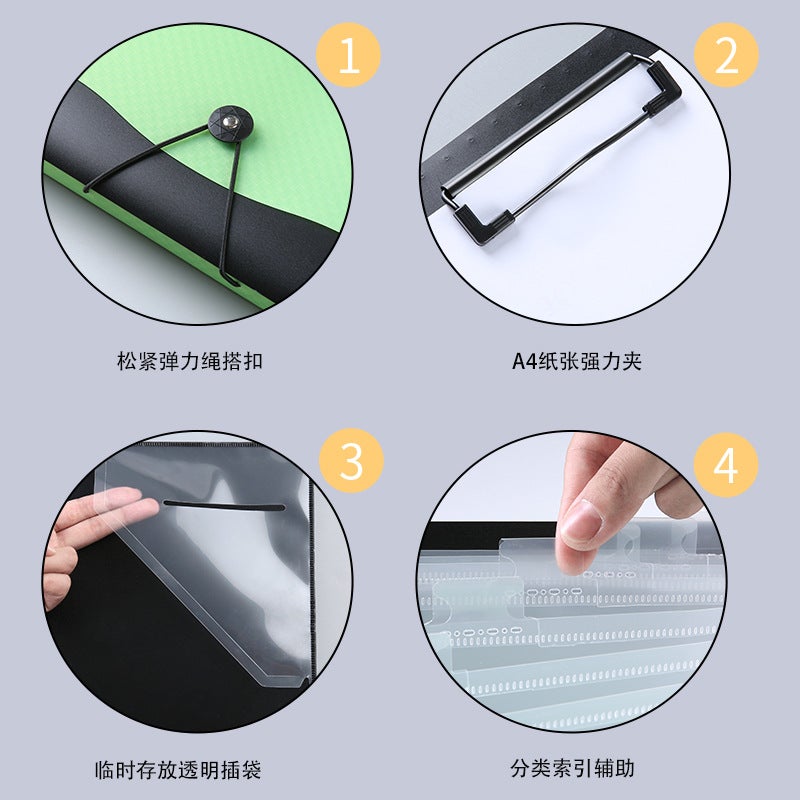 1

松紧弹力绳搭扣

2

A4纸张强力夹

3

临时存放透明插袋

4

分类索引辅助