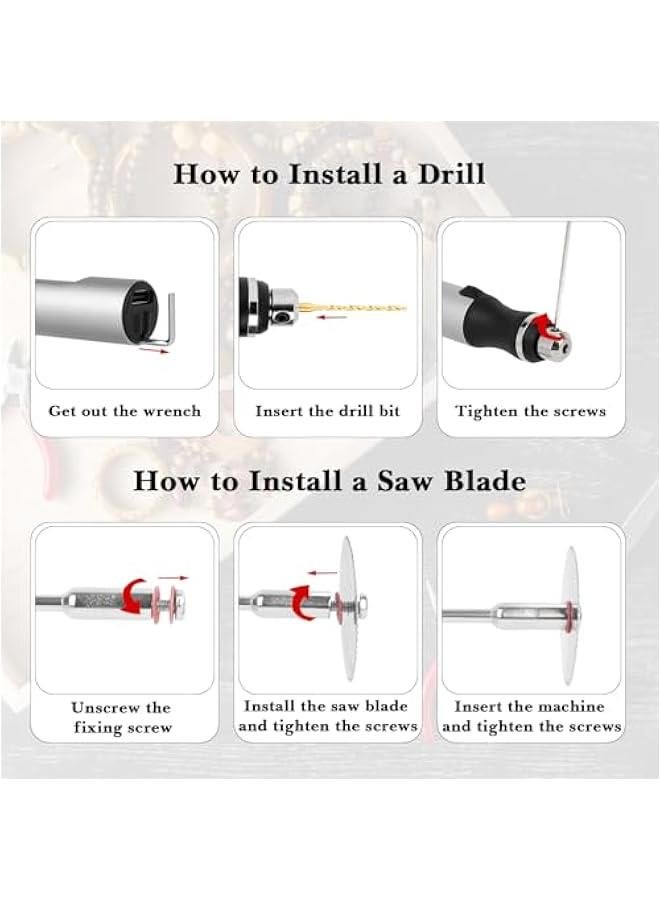 How to Install a Drill

Get out the wrench

Insert the drill bit

Tighten the screws

How to Install a Saw Blade

Unscrew the fixing screw

Install the saw blade and tighten the screws

Insert the machine and tighten the screws