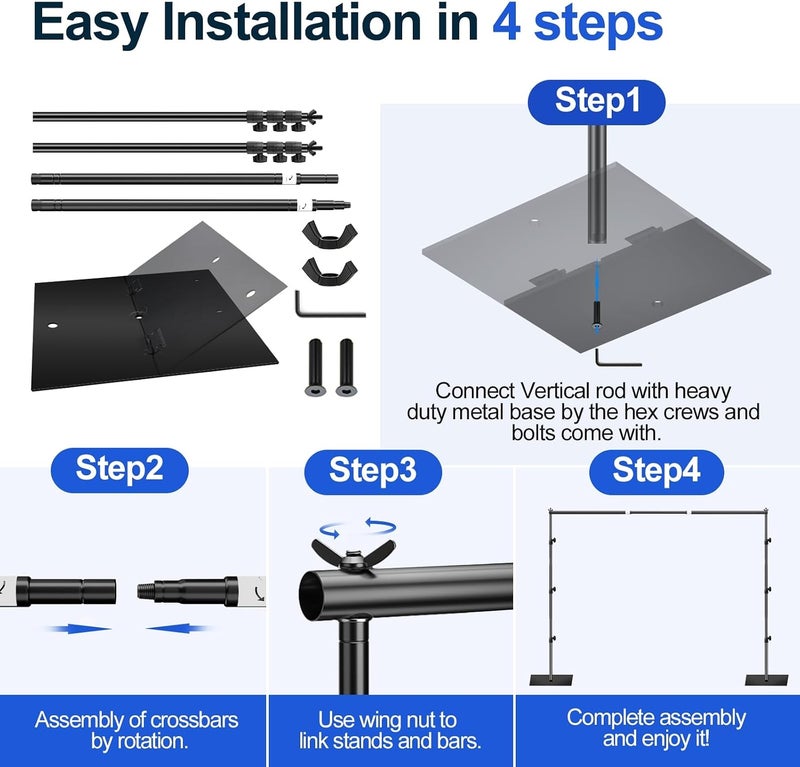 Easy Installation in 4 steps

Step1

Connect Vertical rod with heavy duty metal base by the hex crews and bolts come with.

Step2

Assembly of crossbars by rotation.

Step3

Use wing nut to link stands and bars.

Step4

Complete assembly and enjoy it!