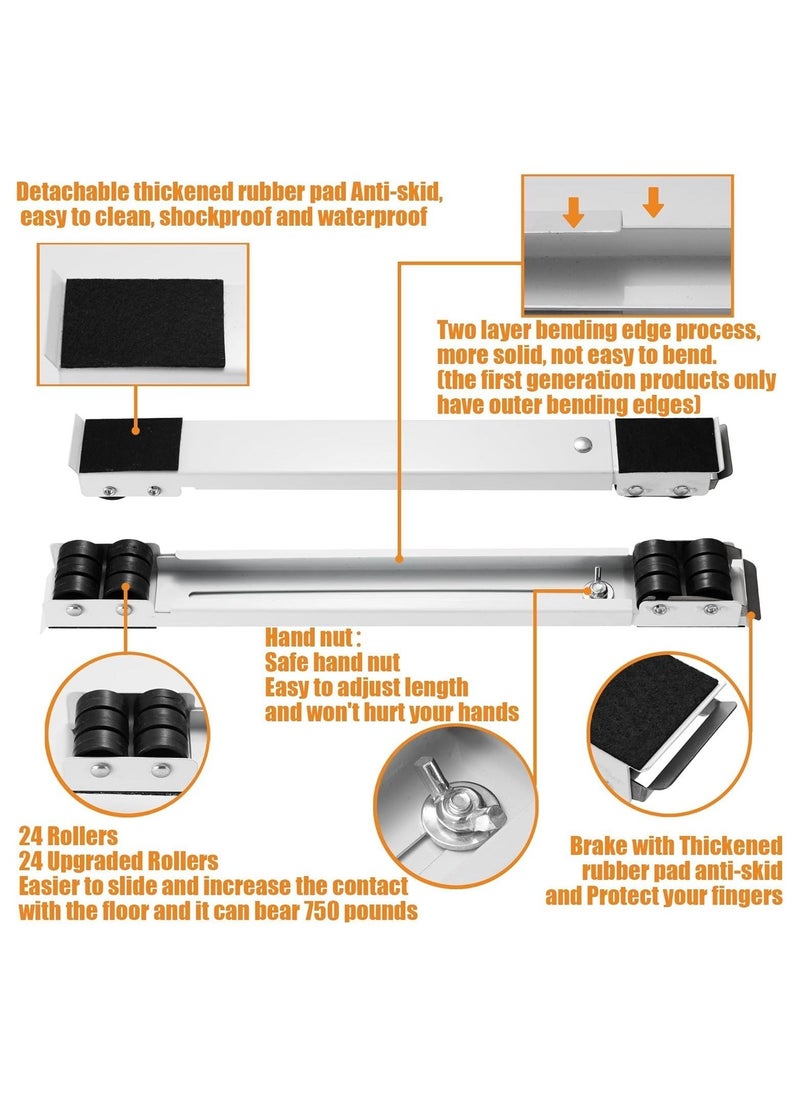 Detachable thickened rubber pad Anti-skid, easy to clean, shockproof and waterproof

Two layer bending edge process, more solid, not easy to bend. (the first generation products only have outer bending edges)

Hand nut : Safe hand nut Easy to adjust length and won't hurt your hands

24 Rollers
24 Upgraded Rollers
Easier to slide and increase the contact with the floor and it can bear 750 pounds

Brake with Thickened rubber pad anti-skid and Protect your fingers