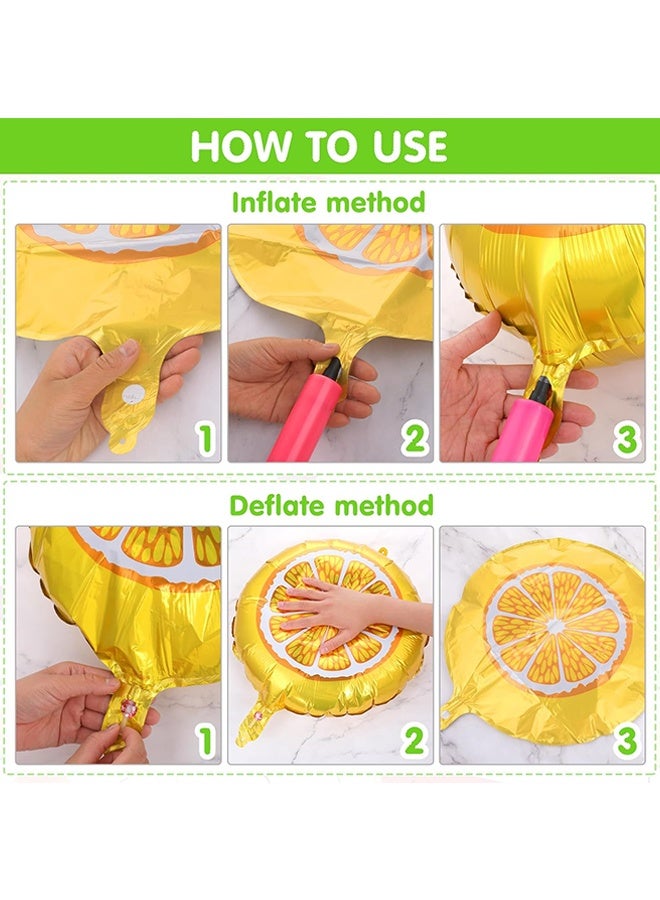 HOW TO USE

Inflate method

1

2

3

Deflate method

1

2

3